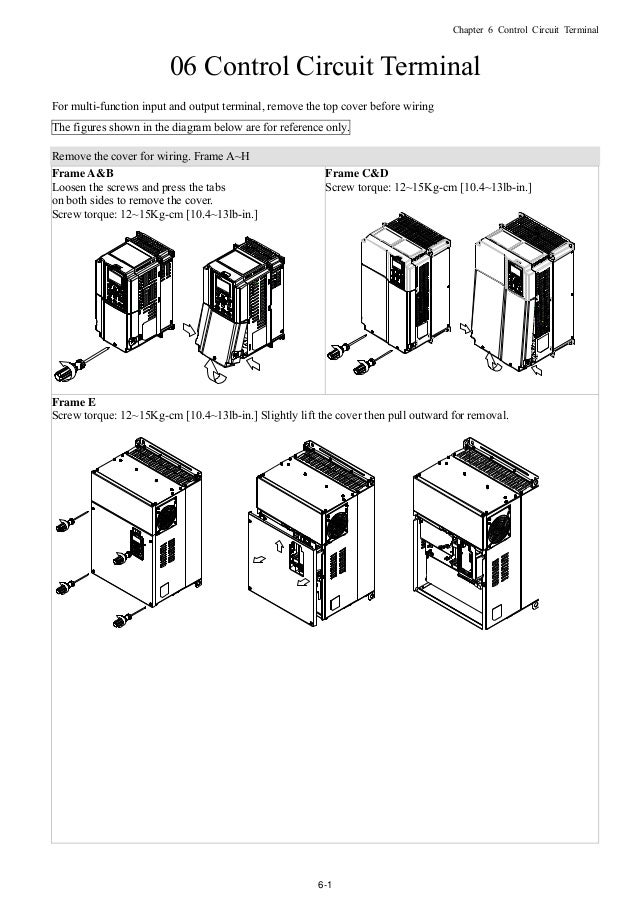 Chapter 6 Control Circuit Terminal

06 Control Circuit Terminal

For multi-function input and output terminal, remove the top cover before wiring

The figures shown in the diagram below are for reference only.

Remove the cover for wiring. Frame A~H

Frame A&B
Loosen the screws and press the tabs on both sides to remove the cover.
Screw torque: 12~15Kg-cm [10.4~13lb-in.]

Frame C&D
Screw torque: 12~15Kg-cm [10.4~13lb-in.]

Frame E
Screw torque: 12~15Kg-cm [10.4~13lb-in.] Slightly lift the cover then pull outward for removal.

6-1