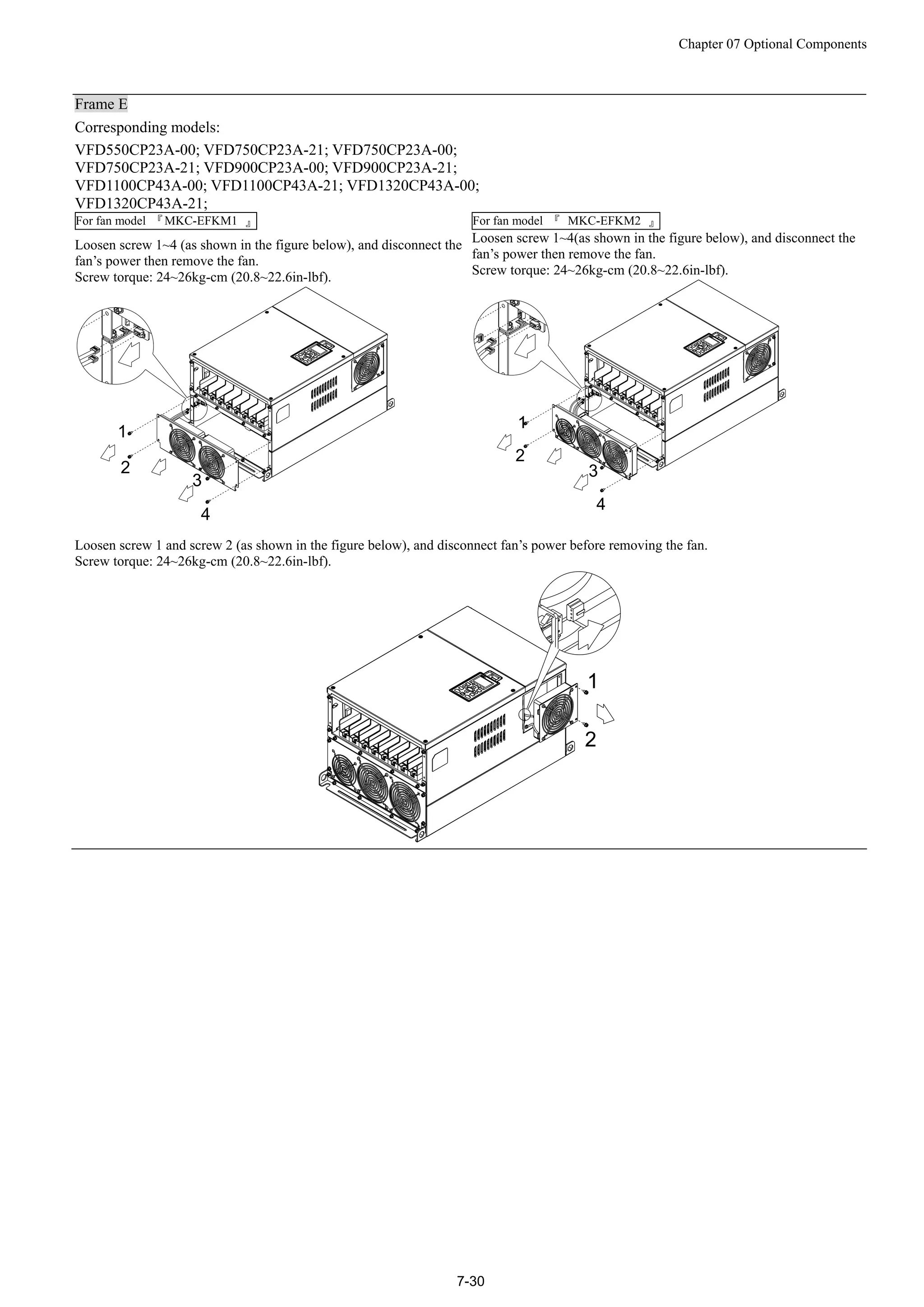 Chapter 07 Optional Components

Frame E

Corresponding models:

VFD550CP23A-00; VFD750CP23A-21; VFD750CP23A-00; VFD750CP23A-21; VFD900CP23A-00; VFD900CP23A-21; VFD1100CP43A-00; VFD1100CP43A-21; VFD1320CP43A-00; VFD1320CP43A-21;

For fan model 『MKC-EFKM1 』

Loosen screw 1~4 (as shown in the figure below), and disconnect the fan's power then remove the fan.
Screw torque: 24~26kg-cm (20.8~22.6in-lbf).

1
2
3
4

For fan model 『 MKC-EFKM2 』

Loosen screw 1~4(as shown in the figure below), and disconnect the fan's power then remove the fan.
Screw torque: 24~26kg-cm (20.8~22.6in-lbf).

1
2
3
4

Loosen screw 1 and screw 2 (as shown in the figure below), and disconnect fan's power before removing the fan.
Screw torque: 24~26kg-cm (20.8~22.6in-lbf).

1
2

7-30