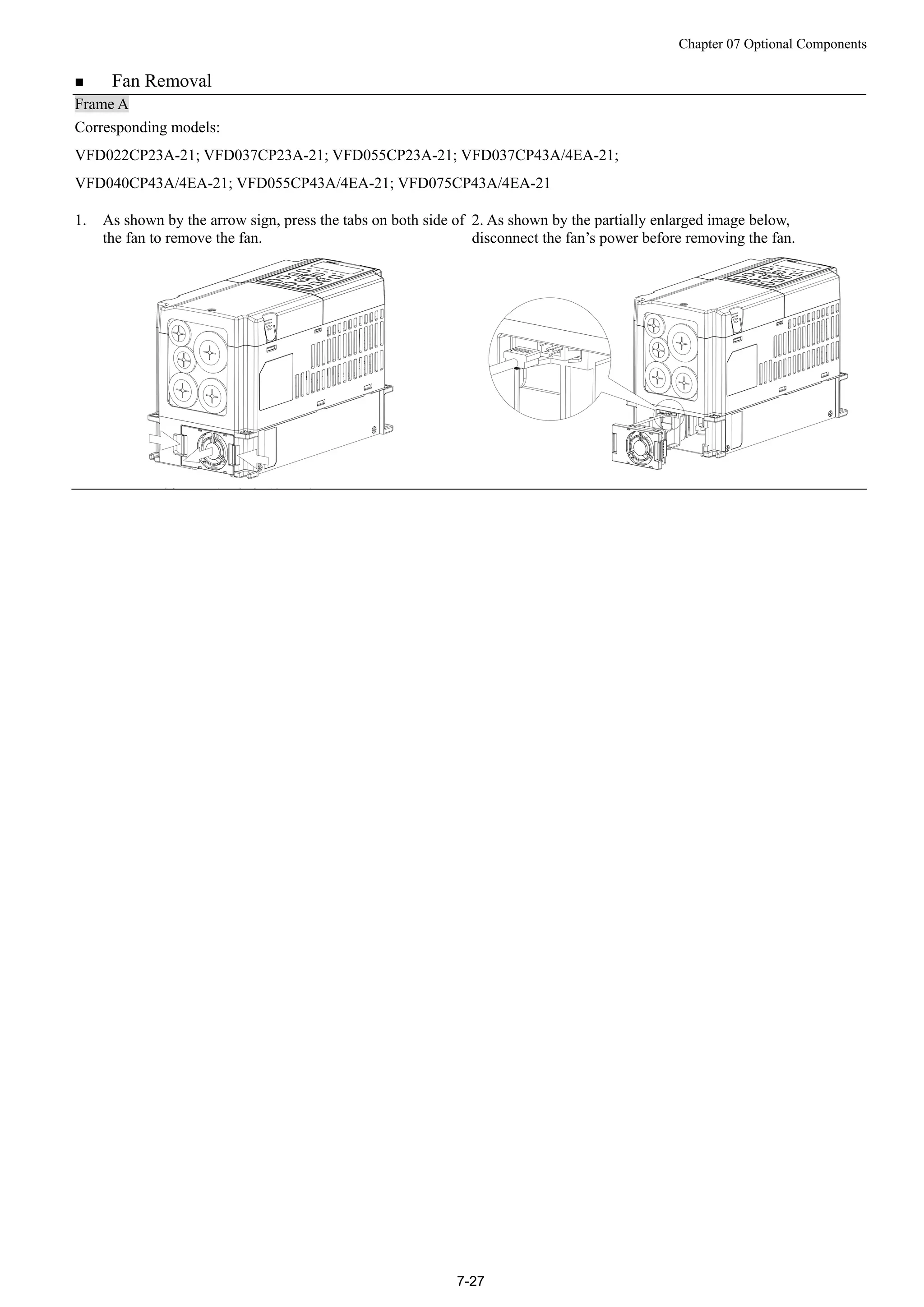 Chapter 07 Optional Components

■ Fan Removal

Frame A

Corresponding models:

VFD022CP23A-21; VFD037CP23A-21; VFD055CP23A-21; VFD037CP43A/4EA-21;

VFD040CP43A/4EA-21; VFD055CP43A/4EA-21; VFD075CP43A/4EA-21

1. As shown by the arrow sign, press the tabs on both side of the fan to remove the fan.

2. As shown by the partially enlarged image below, disconnect the fan's power before removing the fan.

7-27