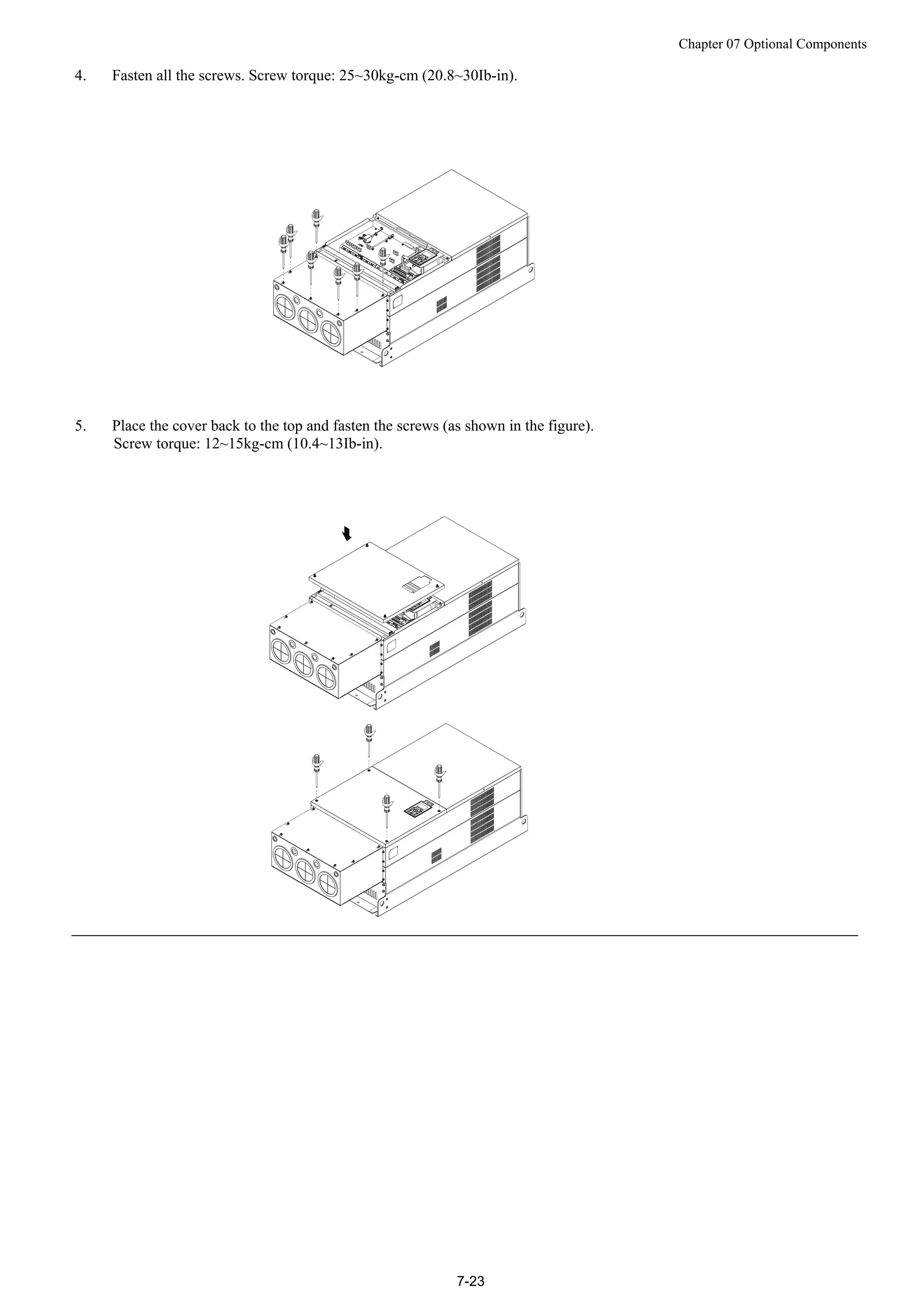 Chapter 07 Optional Components

4. Fasten all the screws. Screw torque: 25~30kg-cm (20.8~30Ib-in).

5. Place the cover back to the top and fasten the screws (as shown in the figure). Screw torque: 12~15kg-cm (10.4~13Ib-in).

7-23