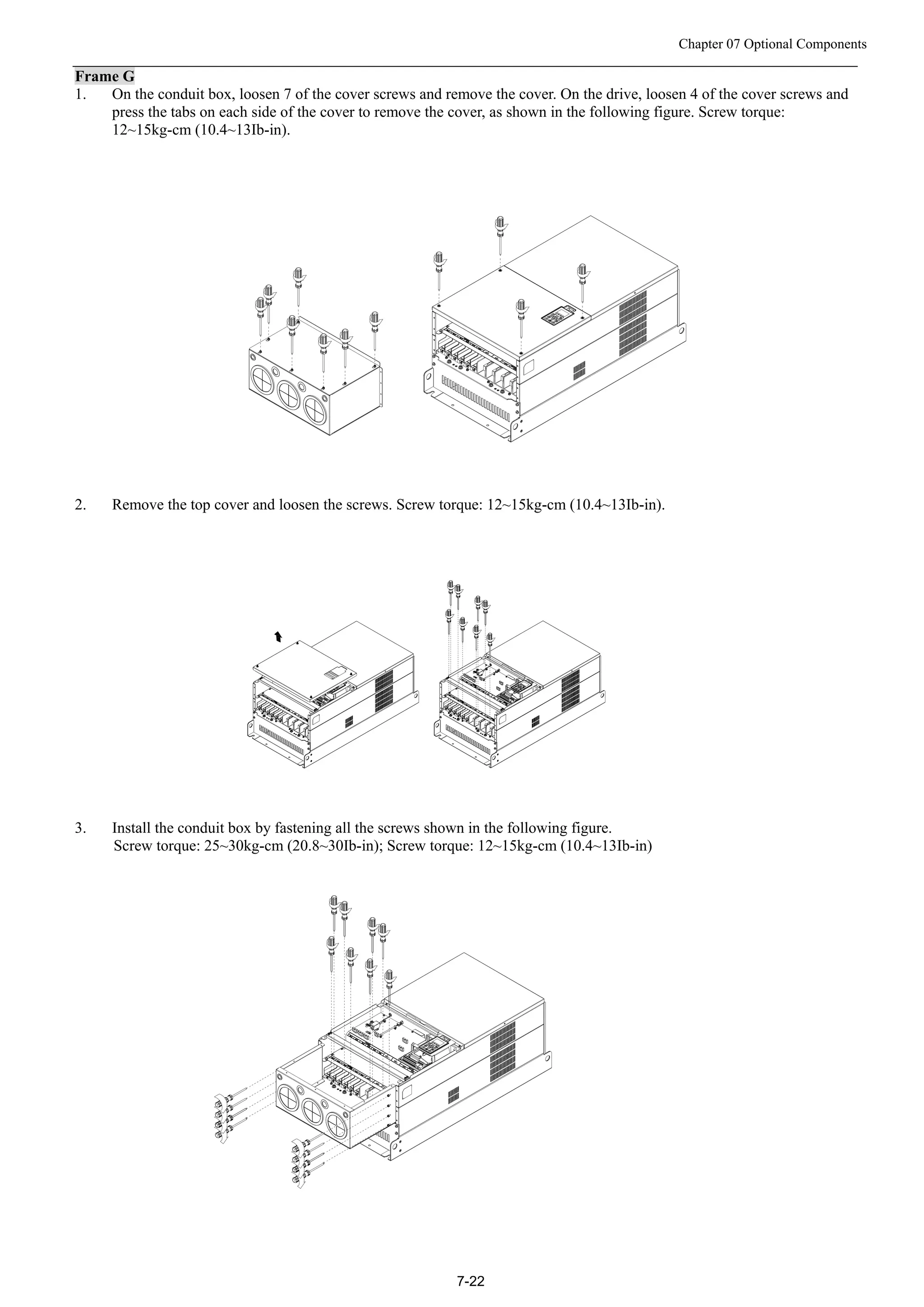 Chapter 07 Optional Components

Frame G

1. On the conduit box, loosen 7 of the cover screws and remove the cover. On the drive, loosen 4 of the cover screws and press the tabs on each side of the cover to remove the cover, as shown in the following figure. Screw torque: 12~15kg-cm (10.4~13Ib-in).

2. Remove the top cover and loosen the screws. Screw torque: 12~15kg-cm (10.4~13Ib-in).

3. Install the conduit box by fastening all the screws shown in the following figure.
Screw torque: 25~30kg-cm (20.8~30Ib-in); Screw torque: 12~15kg-cm (10.4~13Ib-in)

7-22