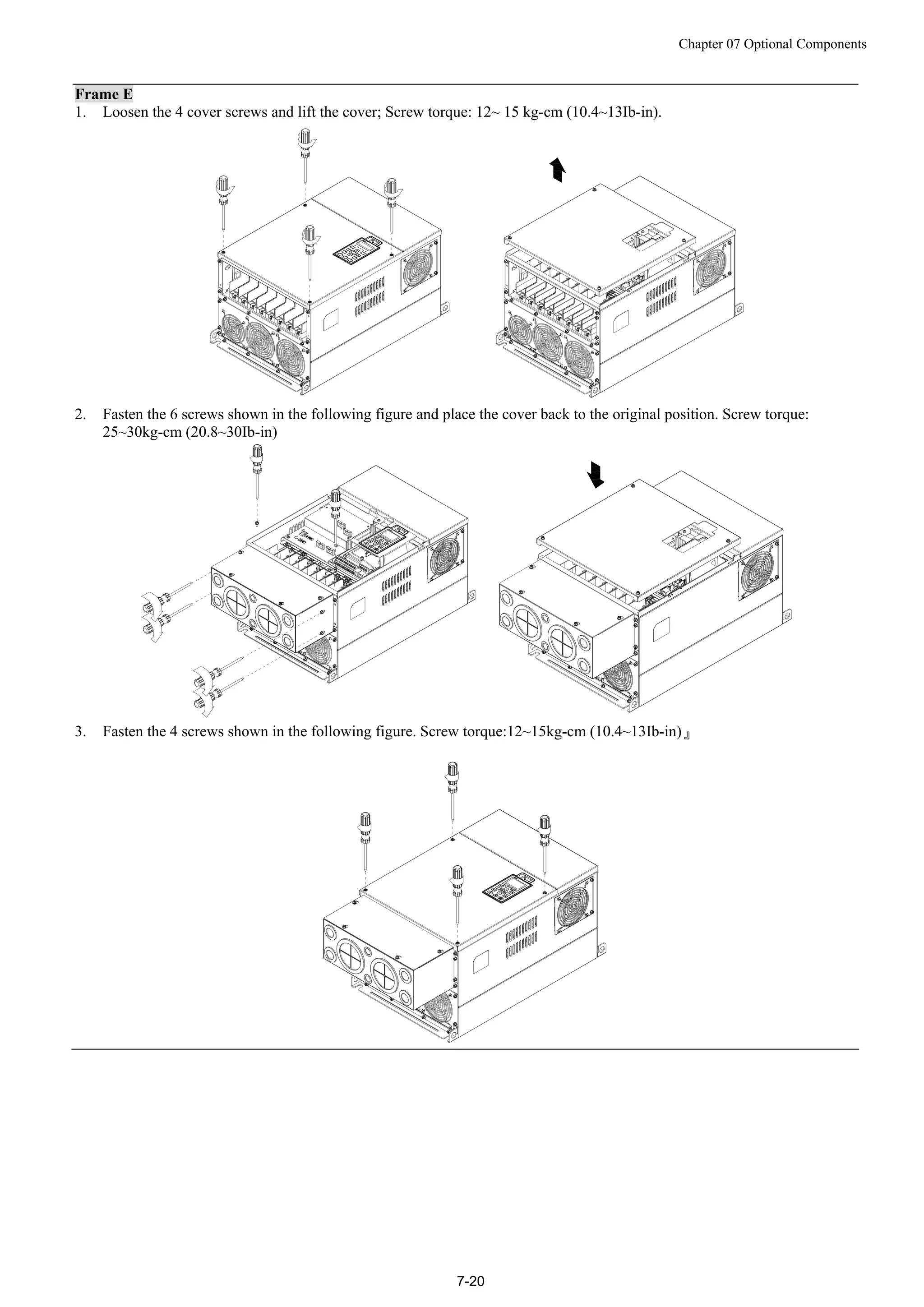 Chapter 07 Optional Components

Frame E

1. Loosen the 4 cover screws and lift the cover; Screw torque: 12~ 15 kg-cm (10.4~13Ib-in).

2. Fasten the 6 screws shown in the following figure and place the cover back to the original position. Screw torque: 25~30kg-cm (20.8~30Ib-in)

3. Fasten the 4 screws shown in the following figure. Screw torque:12~15kg-cm (10.4~13Ib-in)』

7-20