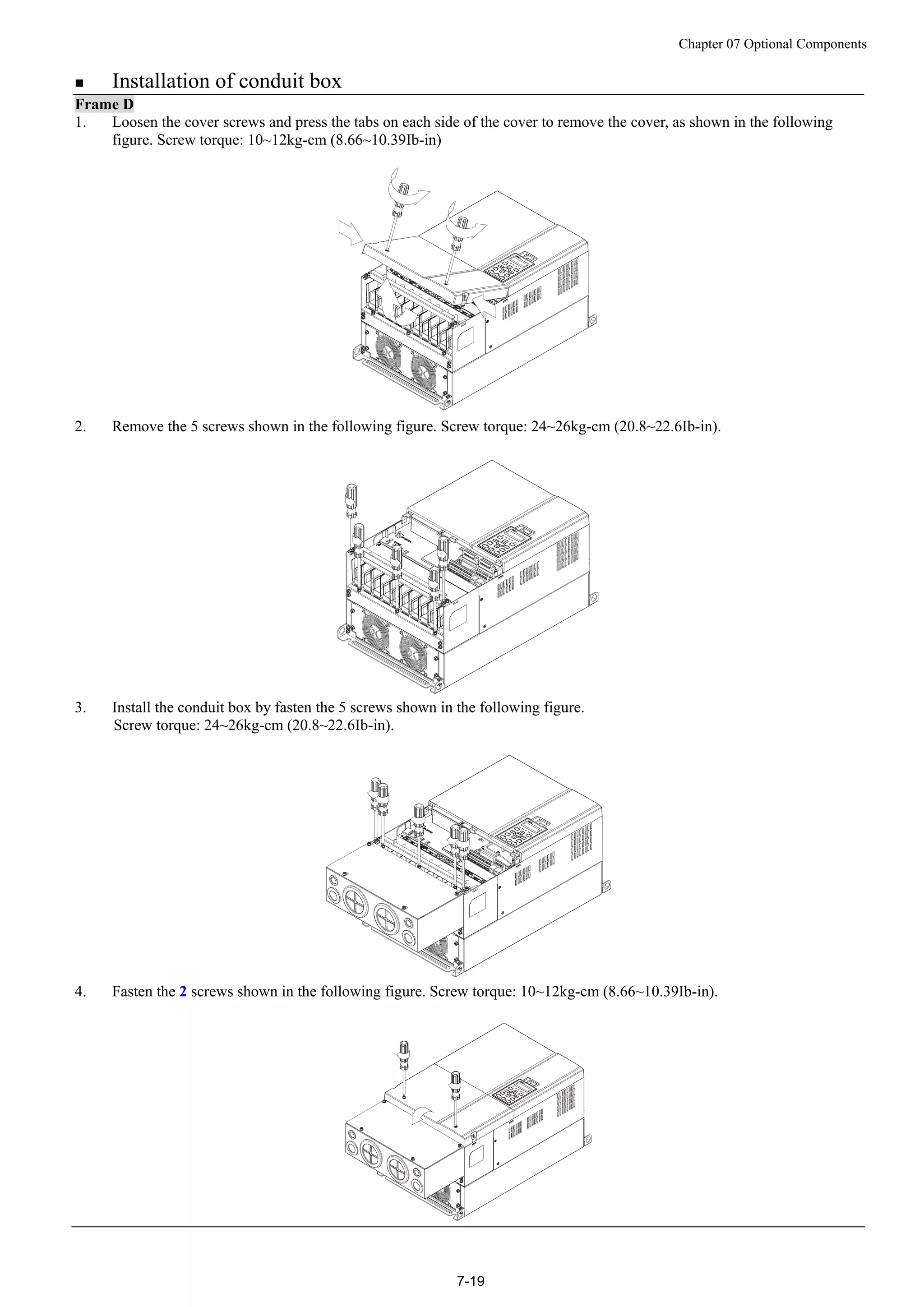 Chapter 07 Optional Components

■ Installation of conduit box

Frame D

1. Loosen the cover screws and press the tabs on each side of the cover to remove the cover, as shown in the following figure. Screw torque: 10~12kg-cm (8.66~10.39Ib-in)

2. Remove the 5 screws shown in the following figure. Screw torque: 24~26kg-cm (20.8~22.6Ib-in).

3. Install the conduit box by fasten the 5 screws shown in the following figure. Screw torque: 24~26kg-cm (20.8~22.6Ib-in).

4. Fasten the 2 screws shown in the following figure. Screw torque: 10~12kg-cm (8.66~10.39Ib-in).

7-19