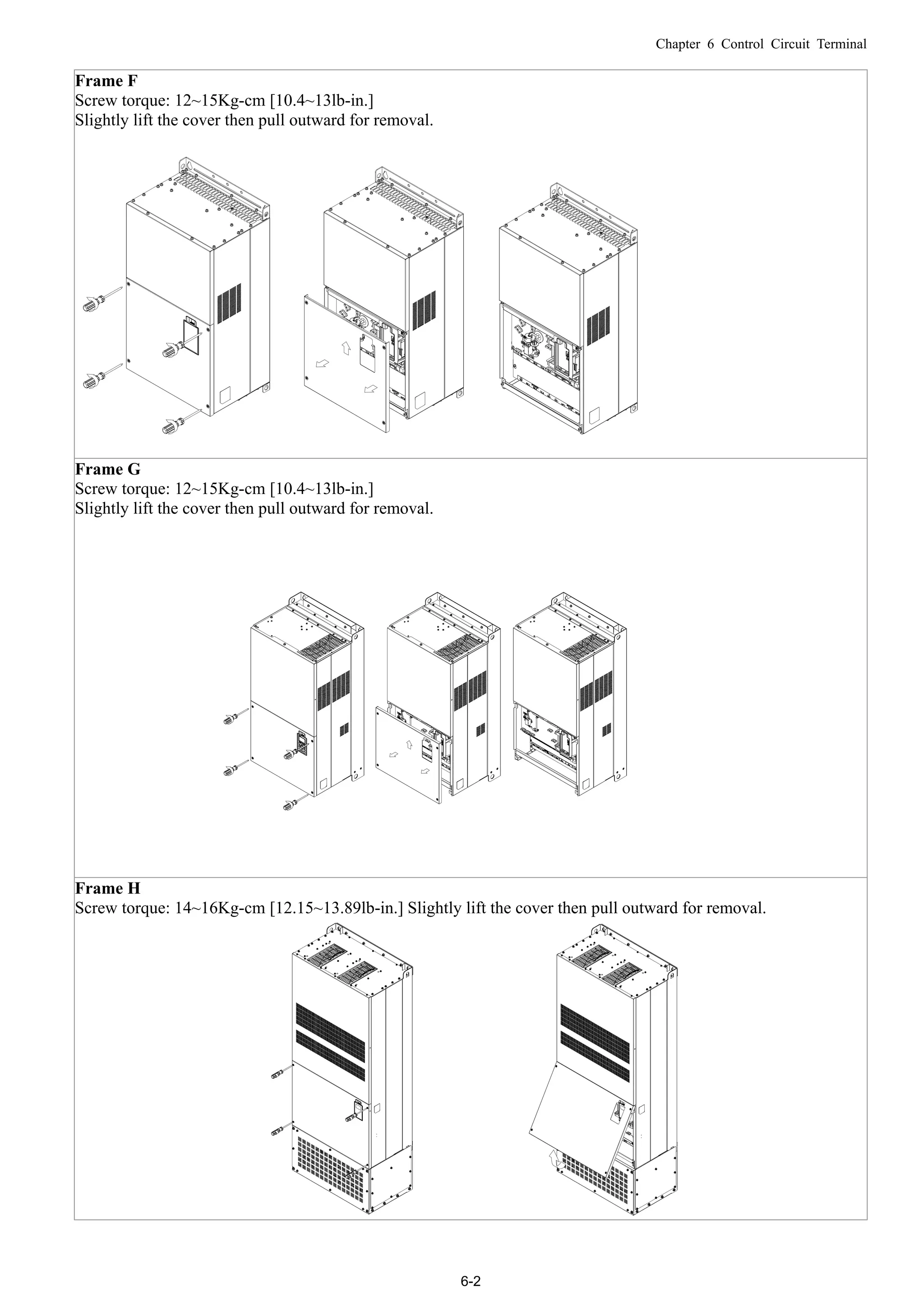 Chapter 6 Control Circuit Terminal

**Frame F**
Screw torque: 12~15Kg-cm [10.4~13lb-in.]
Slightly lift the cover then pull outward for removal.

**Frame G**
Screw torque: 12~15Kg-cm [10.4~13lb-in.]
Slightly lift the cover then pull outward for removal.

**Frame H**
Screw torque: 14~16Kg-cm [12.15~13.89lb-in.] Slightly lift the cover then pull outward for removal.

6-2