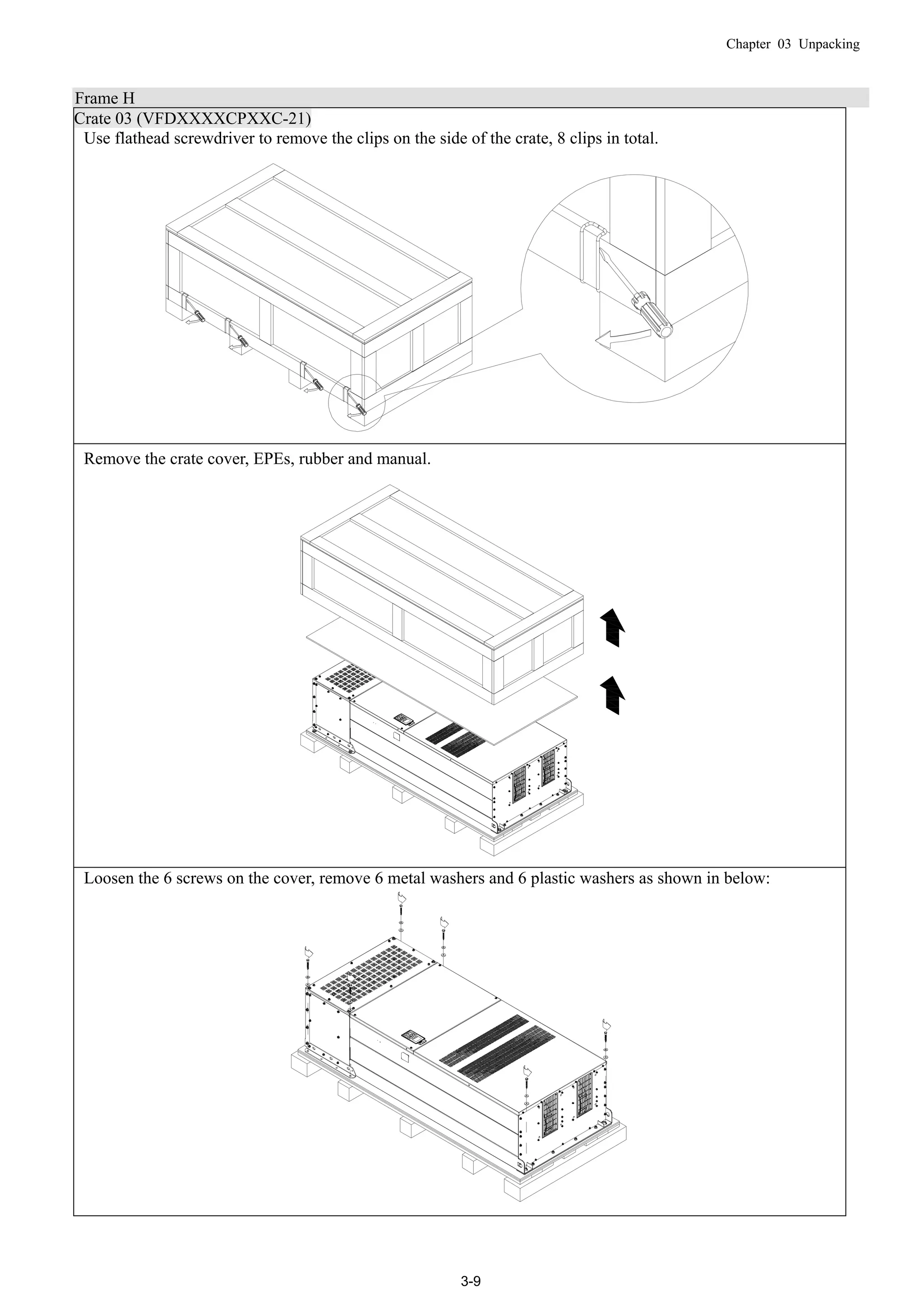 Chapter 03 Unpacking

Frame H

Crate 03 (VFDXXXXCPXXC-21)

Use flathead screwdriver to remove the clips on the side of the crate, 8 clips in total.

Remove the crate cover, EPEs, rubber and manual.

Loosen the 6 screws on the cover, remove 6 metal washers and 6 plastic washers as shown in below:

3-9