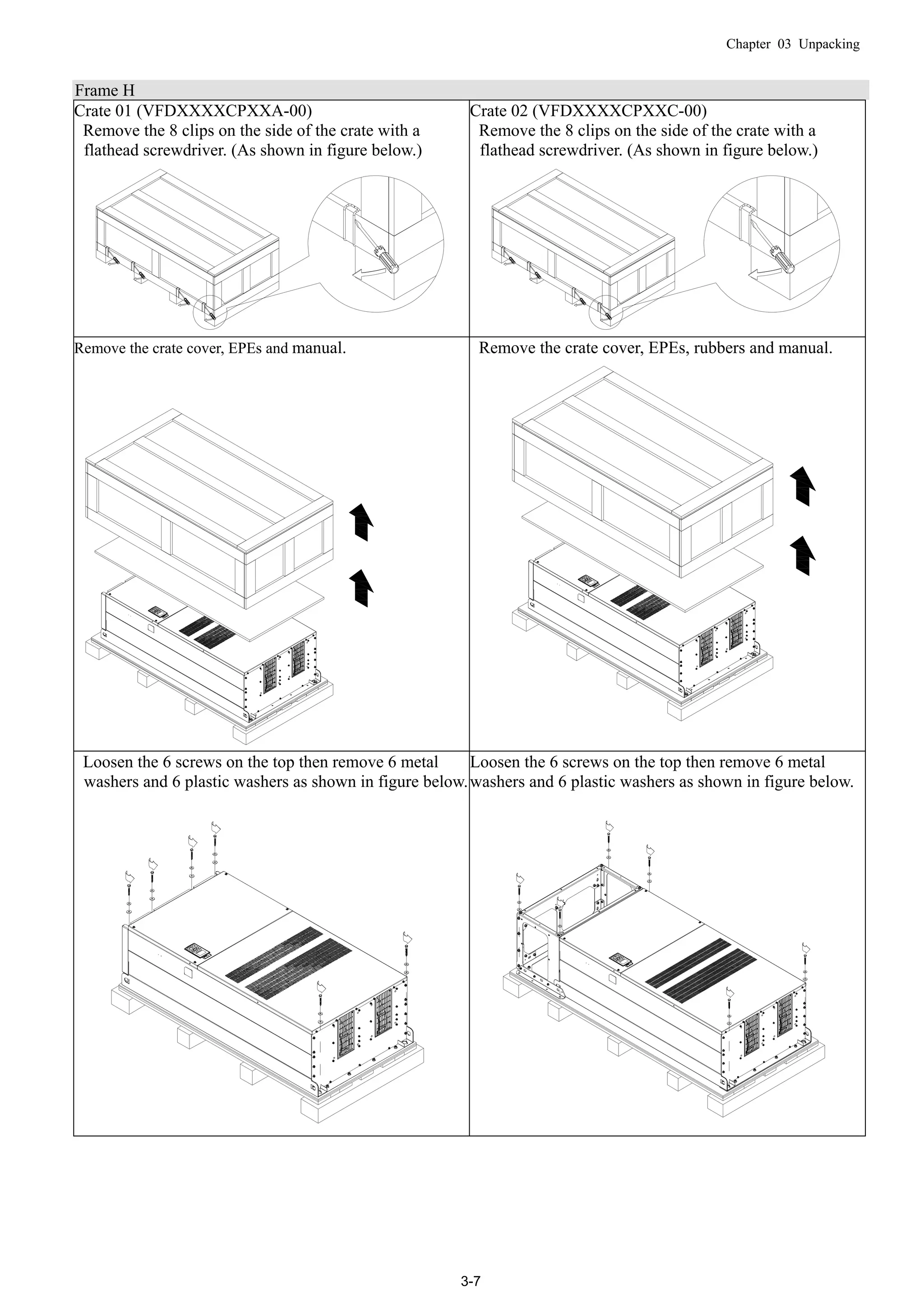 Chapter 03 Unpacking

Frame H

| Crate 01 (VFDXXXXCPXXA-00) Remove the 8 clips on the side of the crate with a flathead screwdriver. (As shown in figure below.) | Crate 02 (VFDXXXXCPXXC-00) Remove the 8 clips on the side of the crate with a flathead screwdriver. (As shown in figure below.) |
|---|---|
| Remove the crate cover, EPEs and manual. | Remove the crate cover, EPEs, rubbers and manual. |
| Loosen the 6 screws on the top then remove 6 metal washers and 6 plastic washers as shown in figure below. | Loosen the 6 screws on the top then remove 6 metal washers and 6 plastic washers as shown in figure below. |

3-7