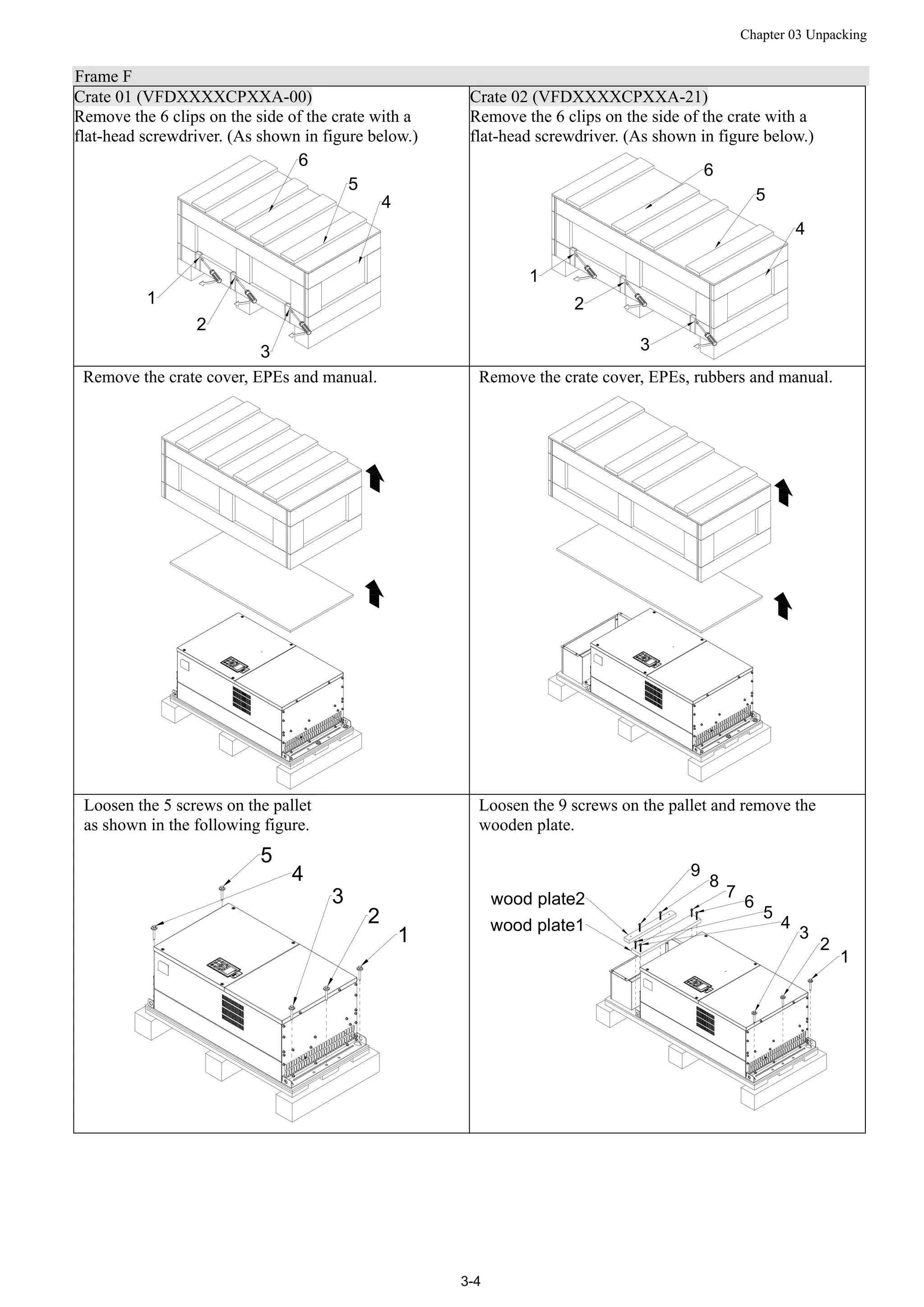 Chapter 03 Unpacking

Frame F

| Crate 01 (VFDXXXXCPXXA-00) Remove the 6 clips on the side of the crate with a flat-head screwdriver. (As shown in figure below.) 6 5 4 1 2 3 | Crate 02 (VFDXXXXCPXXA-21) Remove the 6 clips on the side of the crate with a flat-head screwdriver. (As shown in figure below.) 6 5 4 1 2 3 |
|---|---|
| Remove the crate cover, EPEs and manual. | Remove the crate cover, EPEs, rubbers and manual. |
| Loosen the 5 screws on the pallet as shown in the following figure. 5 4 3 2 1 | Loosen the 9 screws on the pallet and remove the wooden plate. wood plate2 wood plate1 9 8 7 6 5 4 3 2 1 |

3-4