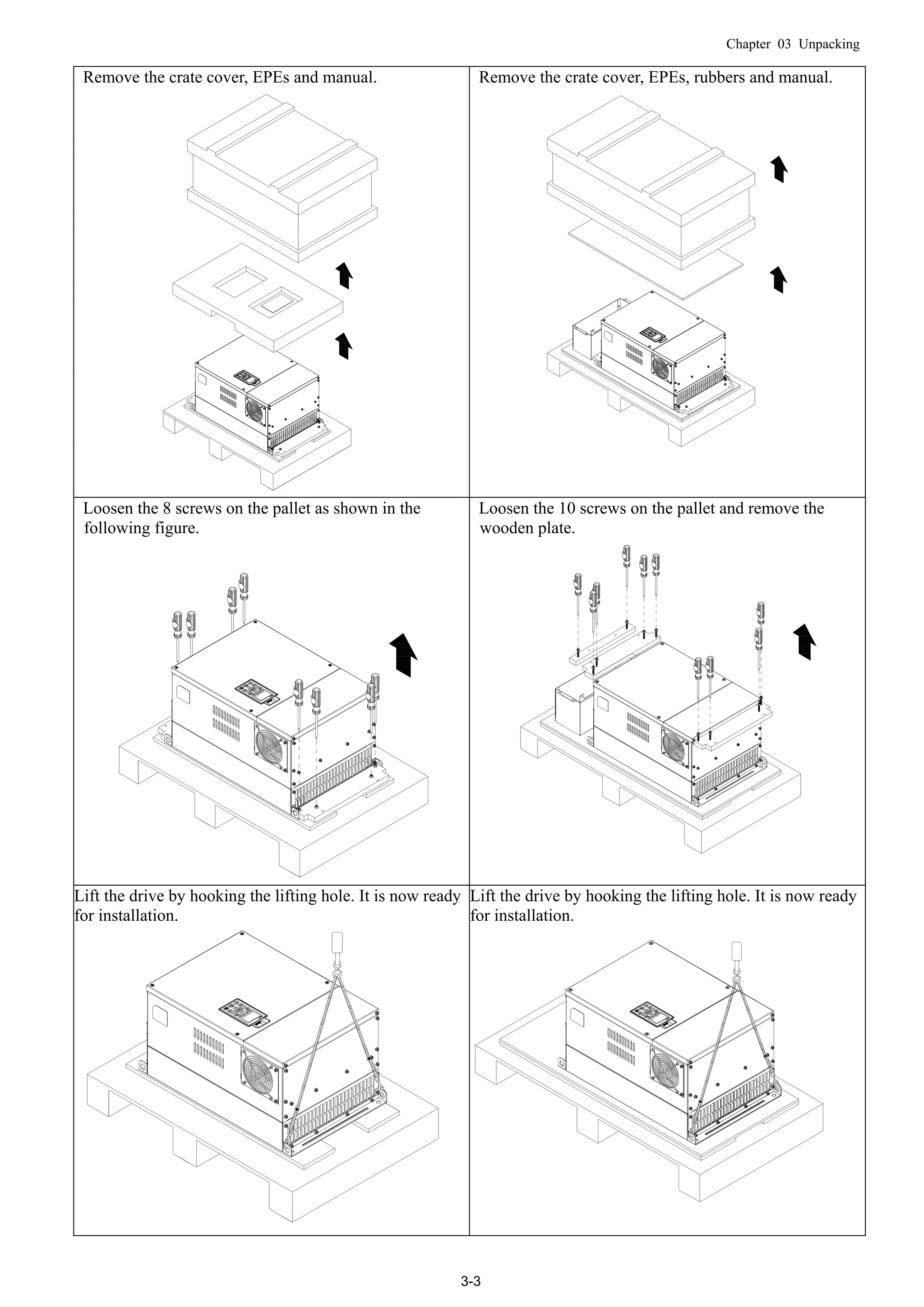 Chapter 03 Unpacking

| Remove the crate cover, EPEs and manual. | Remove the crate cover, EPEs, rubbers and manual. |
|---|---|
| Loosen the 8 screws on the pallet as shown in the following figure. | Loosen the 10 screws on the pallet and remove the wooden plate. |
| Lift the drive by hooking the lifting hole. It is now ready for installation. | Lift the drive by hooking the lifting hole. It is now ready for installation. |

3-3