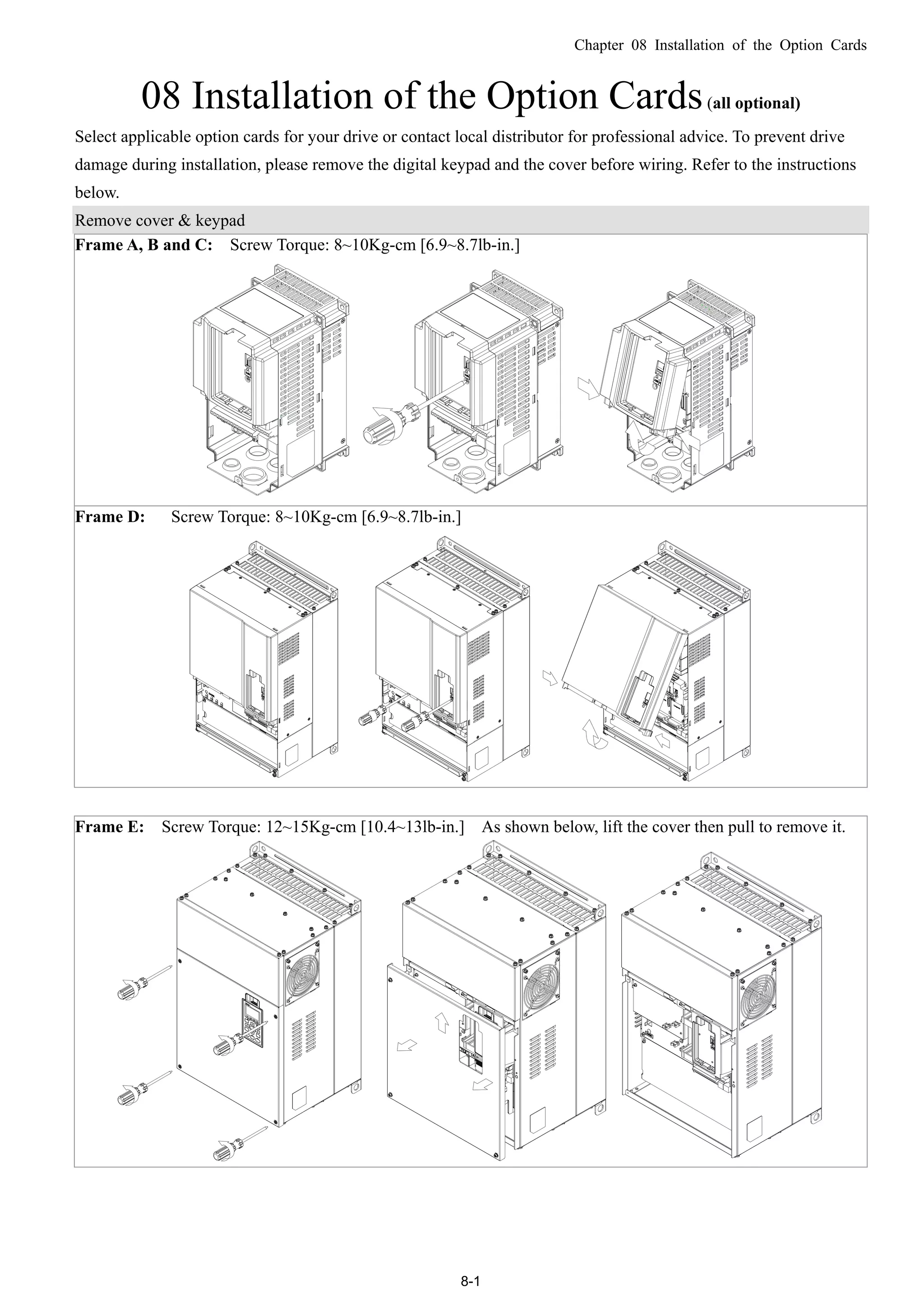 Chapter 08 Installation of the Option Cards

08 Installation of the Option Cards (all optional)

Select applicable option cards for your drive or contact local distributor for professional advice. To prevent drive damage during installation, please remove the digital keypad and the cover before wiring. Refer to the instructions below.

Remove cover & keypad

Frame A, B and C: Screw Torque: 8~10Kg-cm [6.9~8.7lb-in.]

Frame D: Screw Torque: 8~10Kg-cm [6.9~8.7lb-in.]

Frame E: Screw Torque: 12~15Kg-cm [10.4~13lb-in.] As shown below, lift the cover then pull to remove it.

8-1