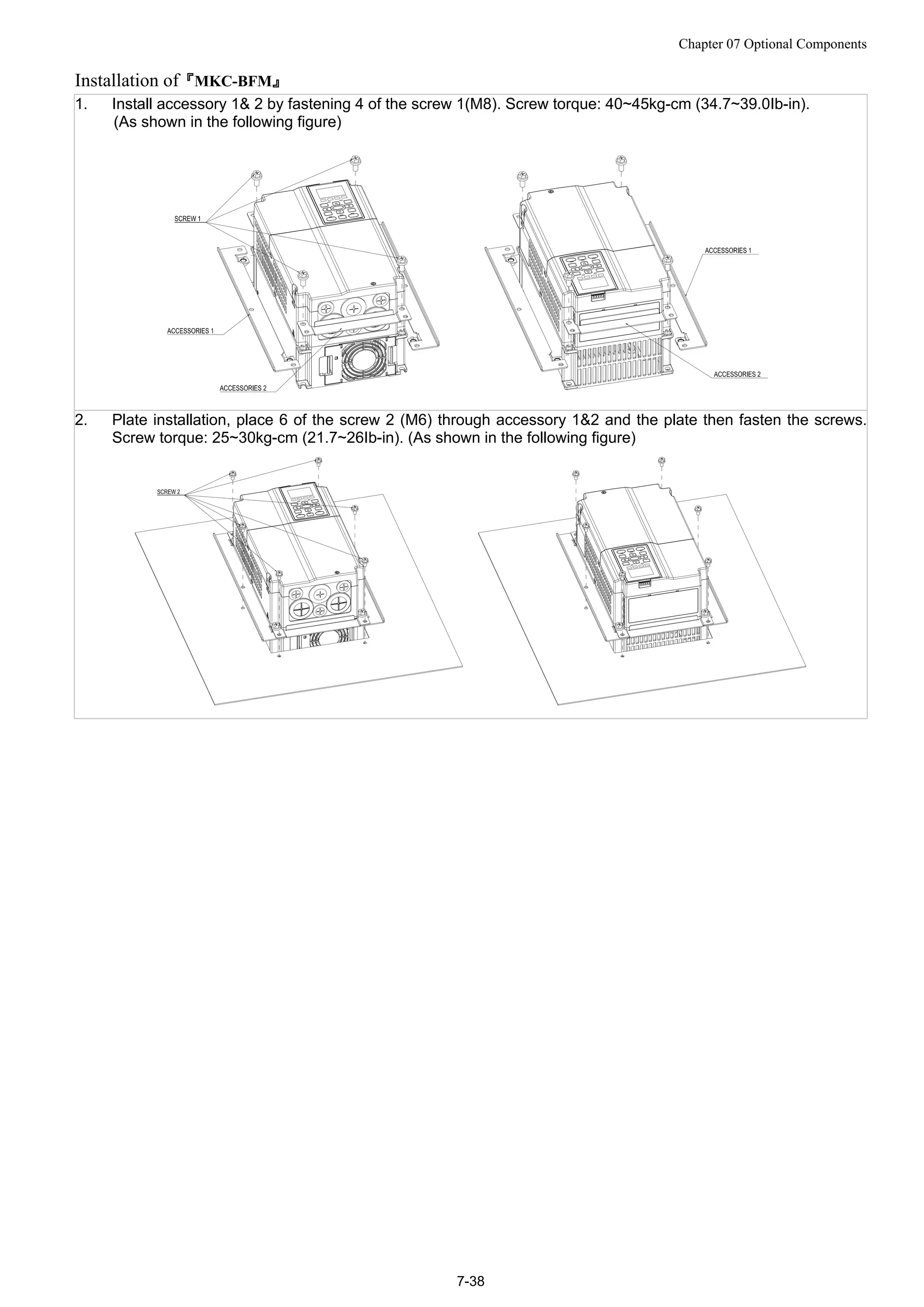 Chapter 07 Optional Components

Installation of『MKC-BFM』

1. Install accessory 1& 2 by fastening 4 of the screw 1(M8). Screw torque: 40~45kg-cm (34.7~39.0Ib-in). (As shown in the following figure)

SCREW 1

ACCESSORIES 1

ACCESSORIES 2

ACCESSORIES 1

ACCESSORIES 2

2. Plate installation, place 6 of the screw 2 (M6) through accessory 1&2 and the plate then fasten the screws. Screw torque: 25~30kg-cm (21.7~26Ib-in). (As shown in the following figure)

SCREW 2

7-38