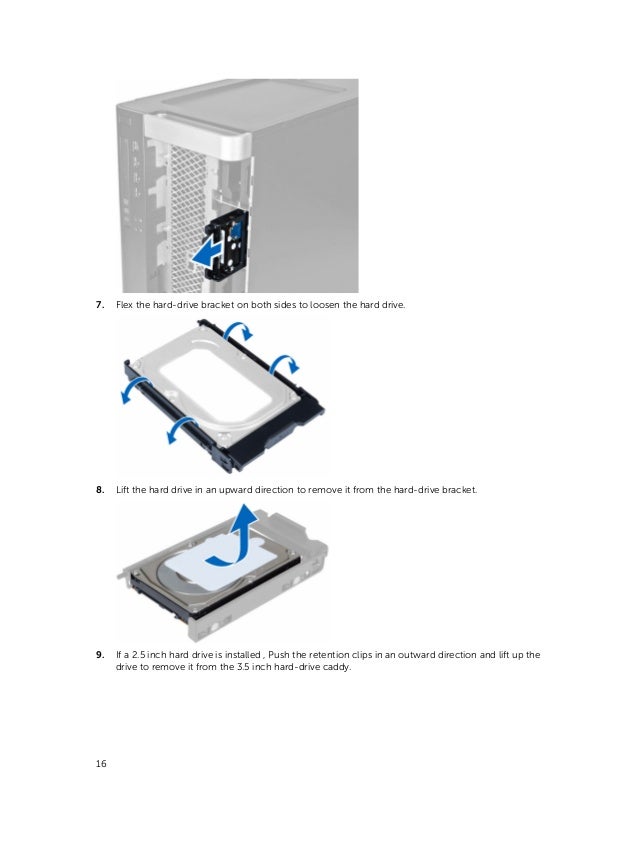 7. Flex the hard-drive bracket on both sides to loosen the hard drive.

8. Lift the hard drive in an upward direction to remove it from the hard-drive bracket.

9. If a 2.5 inch hard drive is installed , Push the retention clips in an outward direction and lift up the drive to remove it from the 3.5 inch hard-drive caddy.

16