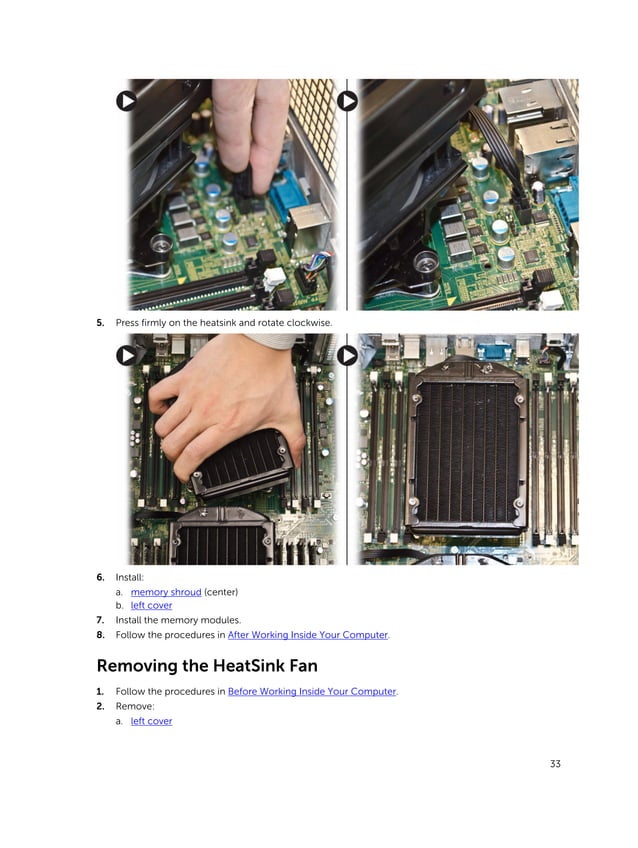 5. Press firmly on the heatsink and rotate clockwise.

6. Install:
a. memory shroud (center)
b. left cover
7. Install the memory modules.
8. Follow the procedures in After Working Inside Your Computer.

Removing the HeatSink Fan

1. Follow the procedures in Before Working Inside Your Computer.
2. Remove:
a. left cover

33