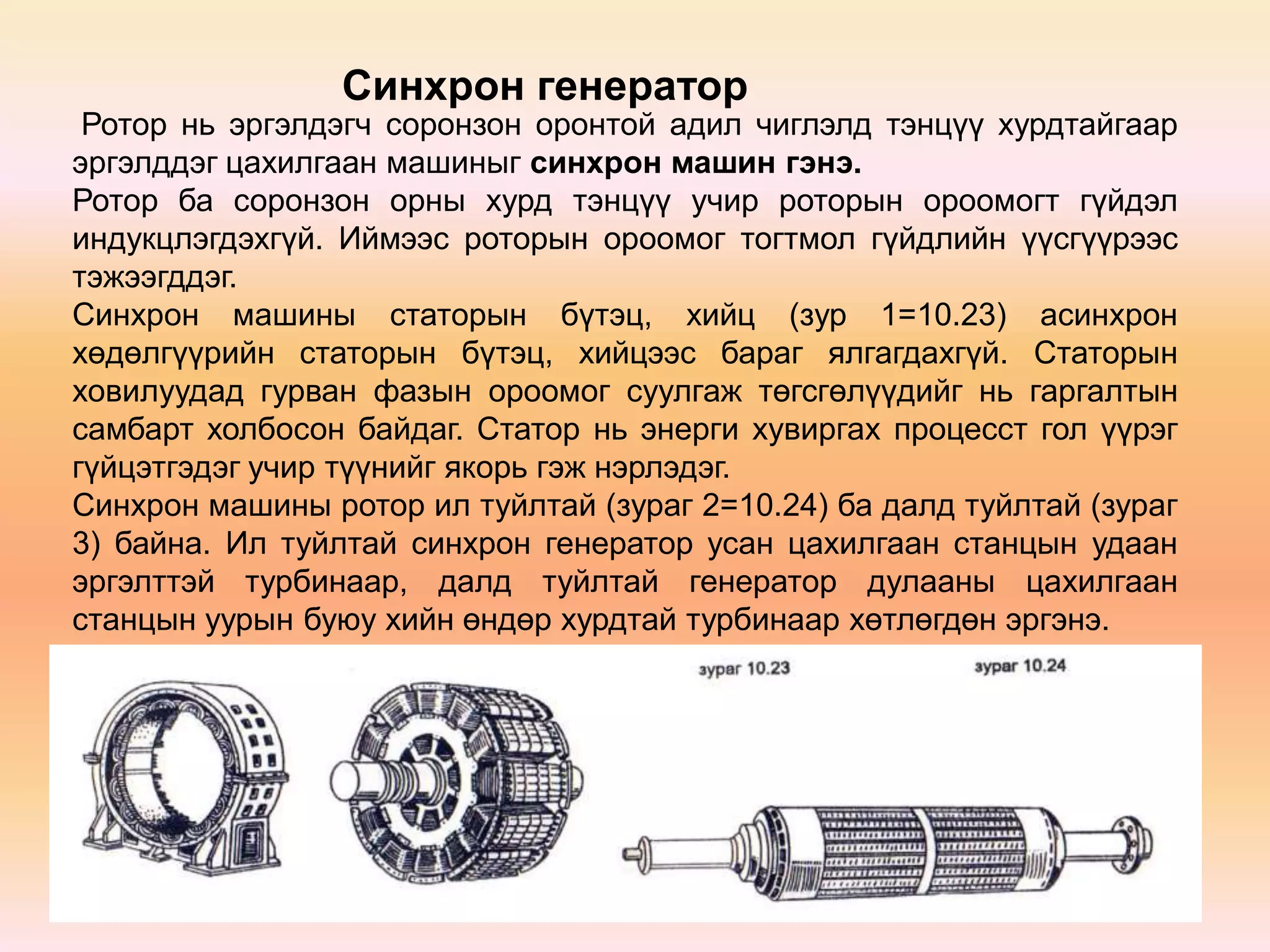 Синхрон генератор

Ротор нь эргэлдэгч соронзон оронтой адил чиглэлд тэнцүү хурдтайгаар эргэлддэг цахилгаан машиныг синхрон машин гэнэ.

Ротор ба соронзон орны хурд тэнцүү учир роторын ороомогт гүйдэл индукцлэгдэхгүй. Иймээс роторын ороомог тогтмол гүйдлийн үүсгүүрээс тэжээгддэг.

Синхрон машины статорын бүтэц, хийц (зур 1=10.23) асинхрон хөдөлгүүрийн статорын бүтэц, хийцээс бараг ялгагдахгүй. Статорын ховилуудад гурван фазын ороомог суулгаж төгсгөлүүдийг нь гаргалтын самбарт холбосон байдаг. Статор нь энерги хувиргах процесст гол үүрэг гүйцэтгэдэг учир түүнийг якорь гэж нэрлэдэг.

Синхрон машины ротор ил туйлтай (зураг 2=10.24) ба далд туйлтай (зураг 3) байна. Ил туйлтай синхрон генератор усан цахилгаан станцын удаан эргэлттэй турбинаар, далд туйлтай генератор дулааны цахилгаан станцын уурын буюу хийн өндөр хурдтай турбинаар хөтлөгдөн эргэнэ.

зураг 10.23

зураг 10.24