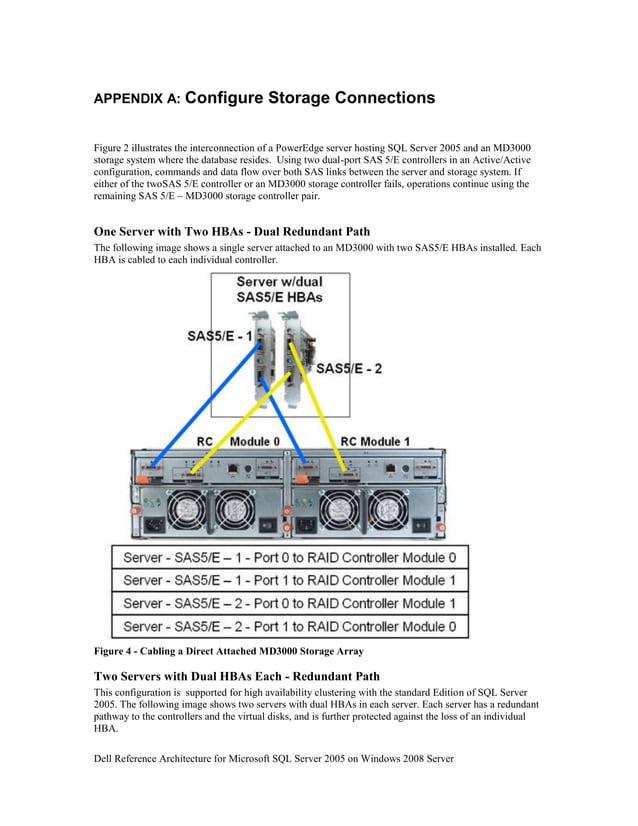 APPENDIX A: Configure Storage Connections

Figure 2 illustrates the interconnection of a PowerEdge server hosting SQL Server 2005 and an MD3000 storage system where the database resides. Using two dual-port SAS 5/E controllers in an Active/Active configuration, commands and data flow over both SAS links between the server and storage system. If either of the twoSAS 5/E controller or an MD3000 storage controller fails, operations continue using the remaining SAS 5/E – MD3000 storage controller pair.

One Server with Two HBAs - Dual Redundant Path

The following image shows a single server attached to an MD3000 with two SAS5/E HBAs installed. Each HBA is cabled to each individual controller.

Server w/dual SAS5/E HBAs

SAS5/E - 1

SAS5/E - 2

RC Module 0

RC Module 1

| Server - SAS5/E – 1 - Port 0 to RAID Controller Module 0 |
|---|
| Server - SAS5/E – 1 - Port 1 to RAID Controller Module 1 |
| Server - SAS5/E – 2 - Port 0 to RAID Controller Module 1 |
| Server - SAS5/E – 2 - Port 1 to RAID Controller Module 0 |

Figure 4 - Cabling a Direct Attached MD3000 Storage Array

Two Servers with Dual HBAs Each - Redundant Path

This configuration is supported for high availability clustering with the standard Edition of SQL Server 2005. The following image shows two servers with dual HBAs in each server. Each server has a redundant pathway to the controllers and the virtual disks, and is further protected against the loss of an individual HBA.

Dell Reference Architecture for Microsoft SQL Server 2005 on Windows 2008 Server