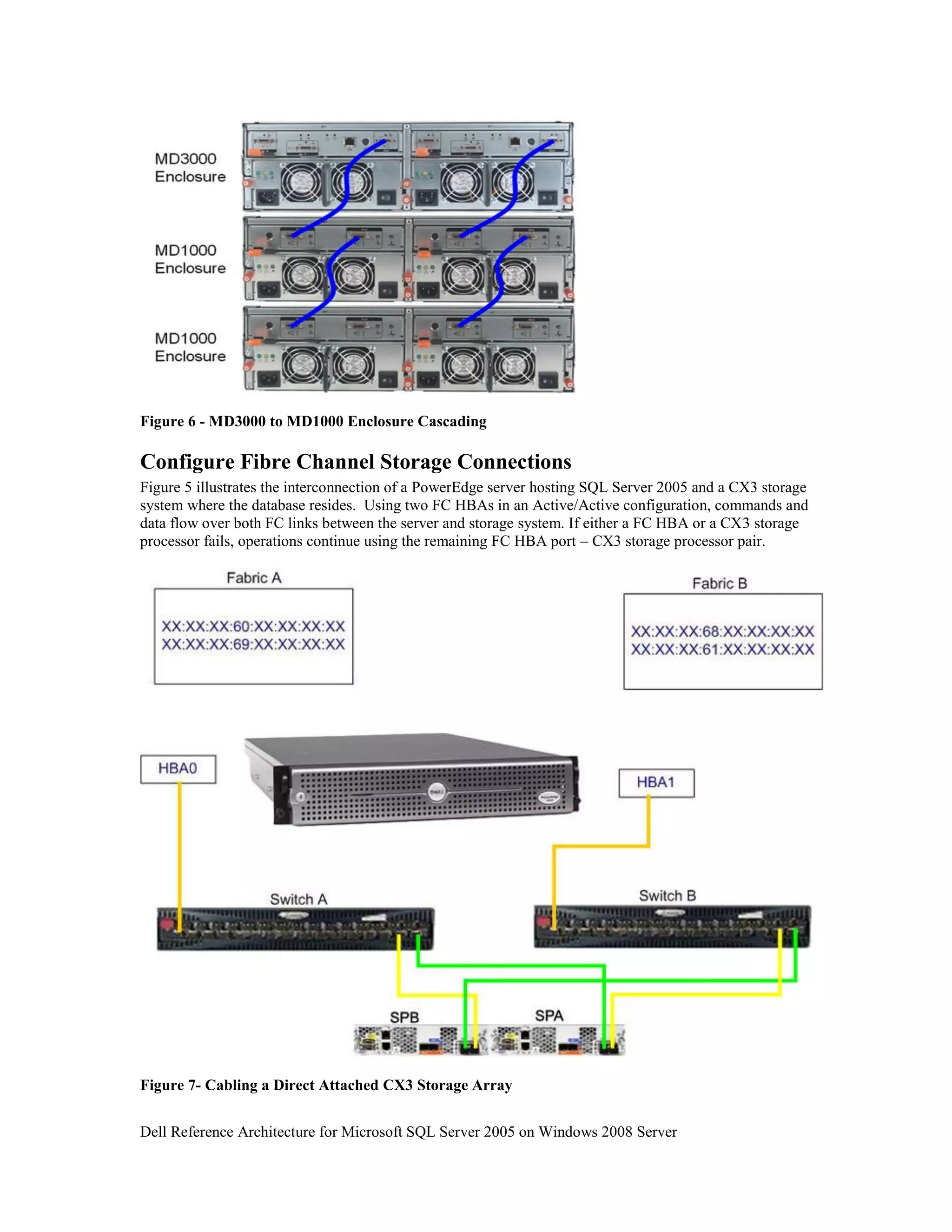 MD3000 Enclosure

MD1000 Enclosure

MD1000 Enclosure

Figure 6 - MD3000 to MD1000 Enclosure Cascading

Configure Fibre Channel Storage Connections

Figure 5 illustrates the interconnection of a PowerEdge server hosting SQL Server 2005 and a CX3 storage system where the database resides. Using two FC HBAs in an Active/Active configuration, commands and data flow over both FC links between the server and storage system. If either a FC HBA or a CX3 storage processor fails, operations continue using the remaining FC HBA port – CX3 storage processor pair.

Fabric A

XX:XX:XX:60:XX:XX:XX:XX
XX:XX:XX:69:XX:XX:XX:XX

Fabric B

XX:XX:XX:68:XX:XX:XX:XX
XX:XX:XX:61:XX:XX:XX:XX

HBA0

HBA1

Switch A

Switch B

SPB

SPA

Figure 7- Cabling a Direct Attached CX3 Storage Array

Dell Reference Architecture for Microsoft SQL Server 2005 on Windows 2008 Server