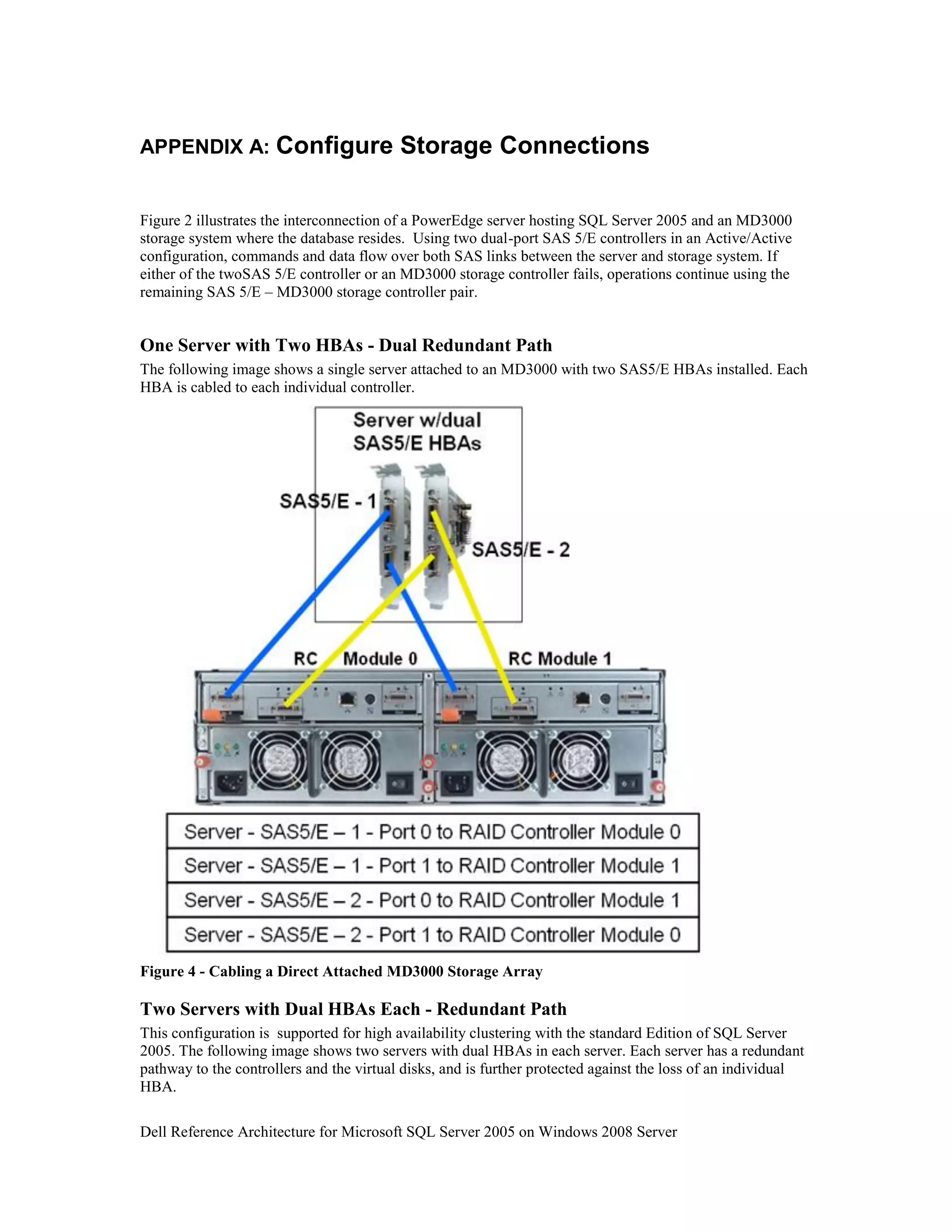 APPENDIX A: Configure Storage Connections

Figure 2 illustrates the interconnection of a PowerEdge server hosting SQL Server 2005 and an MD3000 storage system where the database resides. Using two dual-port SAS 5/E controllers in an Active/Active configuration, commands and data flow over both SAS links between the server and storage system. If either of the twoSAS 5/E controller or an MD3000 storage controller fails, operations continue using the remaining SAS 5/E – MD3000 storage controller pair.

One Server with Two HBAs - Dual Redundant Path

The following image shows a single server attached to an MD3000 with two SAS5/E HBAs installed. Each HBA is cabled to each individual controller.

Server w/dual SAS5/E HBAs

SAS5/E - 1

SAS5/E - 2

RC Module 0

RC Module 1

| Server - SAS5/E – 1 - Port 0 to RAID Controller Module 0 |
|---|
| Server - SAS5/E – 1 - Port 1 to RAID Controller Module 1 |
| Server - SAS5/E – 2 - Port 0 to RAID Controller Module 1 |
| Server - SAS5/E – 2 - Port 1 to RAID Controller Module 0 |

Figure 4 - Cabling a Direct Attached MD3000 Storage Array

Two Servers with Dual HBAs Each - Redundant Path

This configuration is supported for high availability clustering with the standard Edition of SQL Server 2005. The following image shows two servers with dual HBAs in each server. Each server has a redundant pathway to the controllers and the virtual disks, and is further protected against the loss of an individual HBA.

Dell Reference Architecture for Microsoft SQL Server 2005 on Windows 2008 Server