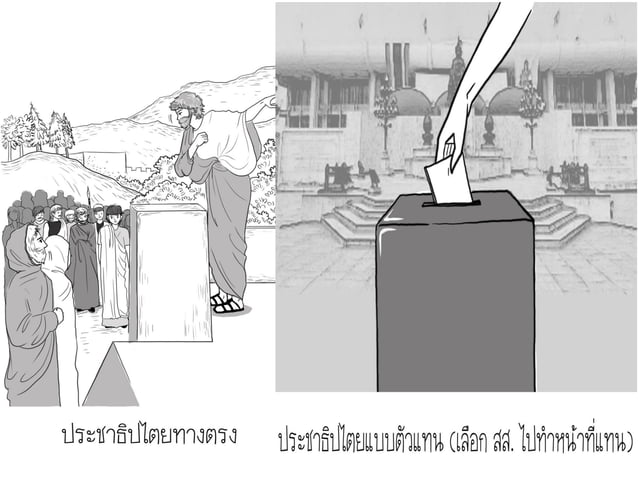 ประชาธิปไตยทางตรง

ประชาธิปไตยแบบตัวแทน (เลือก สส. ไปทำหน้าที่แทน)