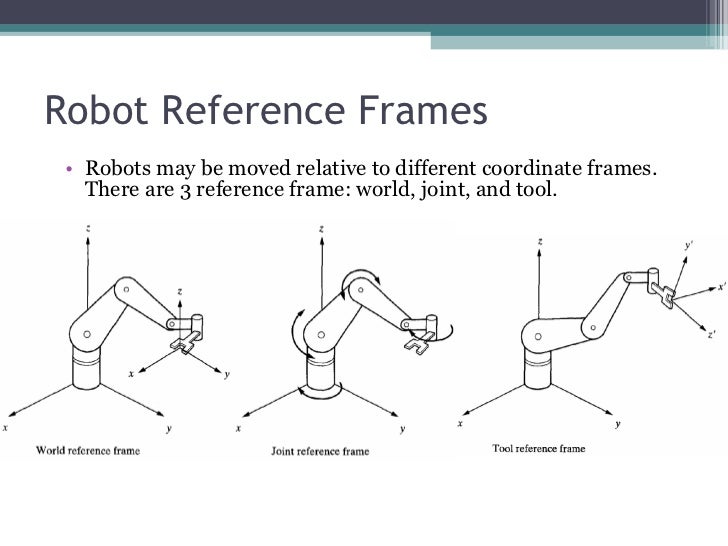 Robot Reference Frames

• Robots may be moved relative to different coordinate frames. There are 3 reference frame: world, joint, and tool.

z
z
x
y
x
y
World reference frame

z
x
y
Joint reference frame

z
y'
x'
z'
x
y
Tool reference frame