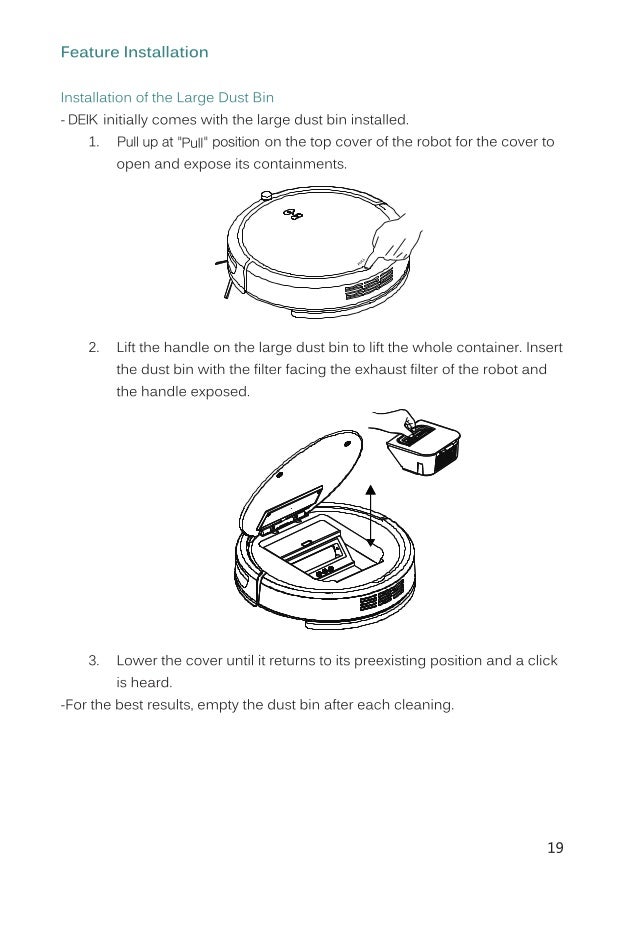 Feature Installation

Installation of the Large Dust Bin

- DEIK initially comes with the large dust bin installed.

1. Pull up at "Pull" position on the top cover of the robot for the cover to open and expose its containments.

2. Lift the handle on the large dust bin to lift the whole container. Insert the dust bin with the filter facing the exhaust filter of the robot and the handle exposed.

3. Lower the cover until it returns to its preexisting position and a click is heard.

-For the best results, empty the dust bin after each cleaning.

19