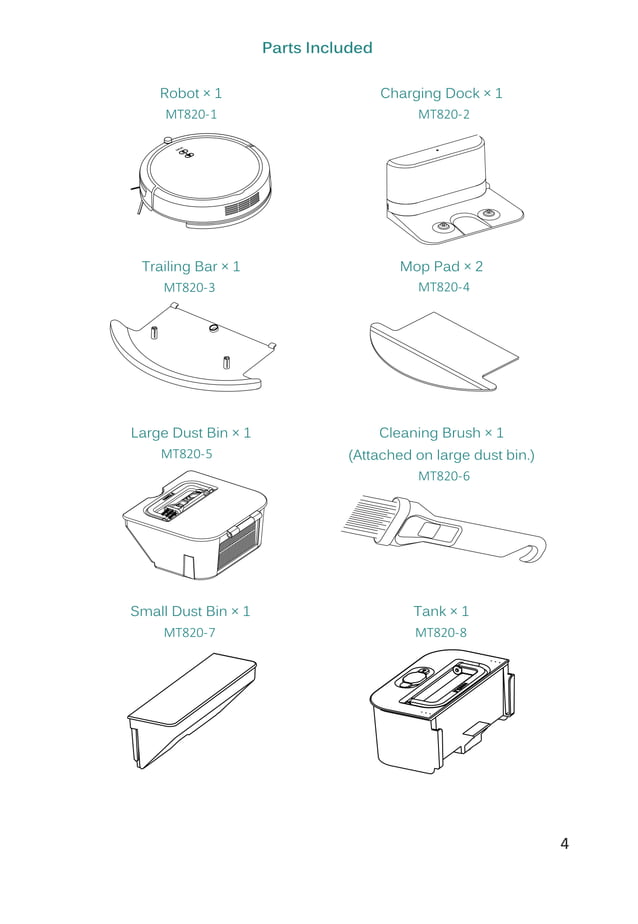 Parts Included

Robot × 1
MT820-1

Charging Dock × 1
MT820-2

Trailing Bar × 1
MT820-3

Mop Pad × 2
MT820-4

Large Dust Bin × 1
MT820-5

Cleaning Brush × 1
(Attached on large dust bin.)
MT820-6

Small Dust Bin × 1
MT820-7

Tank × 1
MT820-8

4