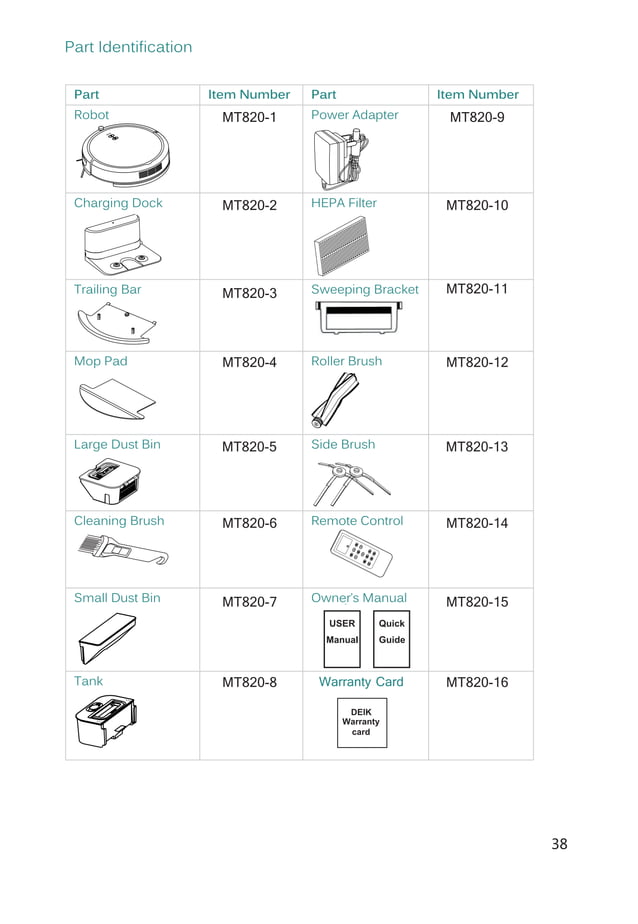 Part Identification

| Part | Item Number | Part | Item Number |
|---|---|---|---|
| Robot | MT820-1 | Power Adapter | MT820-9 |
| Charging Dock | MT820-2 | HEPA Filter | MT820-10 |
| Trailing Bar | MT820-3 | Sweeping Bracket | MT820-11 |
| Mop Pad | MT820-4 | Roller Brush | MT820-12 |
| Large Dust Bin | MT820-5 | Side Brush | MT820-13 |
| Cleaning Brush | MT820-6 | Remote Control | MT820-14 |
| Small Dust Bin | MT820-7 | Owner's Manual USER Manual Quick Guide | MT820-15 |
| Tank | MT820-8 | Warranty Card DEIK Warranty card | MT820-16 |

38