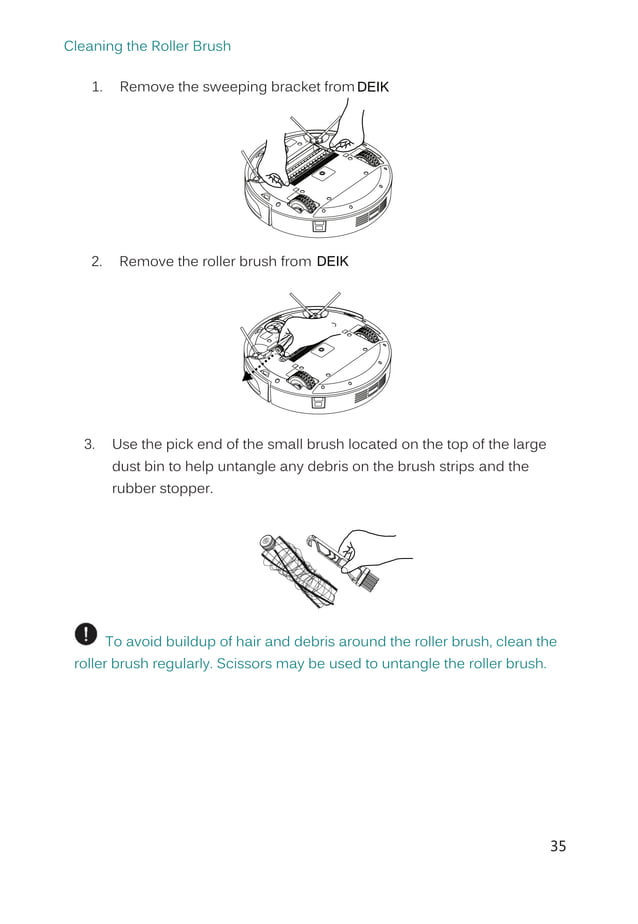 Cleaning the Roller Brush

1. Remove the sweeping bracket from DEIK

2. Remove the roller brush from DEIK

3. Use the pick end of the small brush located on the top of the large dust bin to help untangle any debris on the brush strips and the rubber stopper.

To avoid buildup of hair and debris around the roller brush, clean the roller brush regularly. Scissors may be used to untangle the roller brush.

35