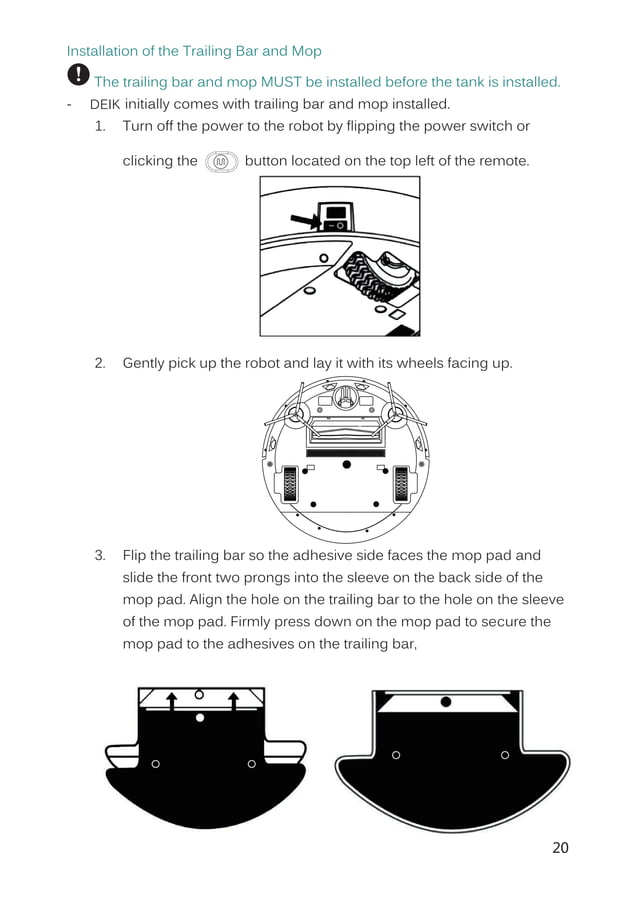 Installation of the Trailing Bar and Mop

The trailing bar and mop MUST be installed before the tank is installed.

- DEIK initially comes with trailing bar and mop installed.

1. Turn off the power to the robot by flipping the power switch or clicking the button located on the top left of the remote.

2. Gently pick up the robot and lay it with its wheels facing up.

3. Flip the trailing bar so the adhesive side faces the mop pad and slide the front two prongs into the sleeve on the back side of the mop pad. Align the hole on the trailing bar to the hole on the sleeve of the mop pad. Firmly press down on the mop pad to secure the mop pad to the adhesives on the trailing bar,

20