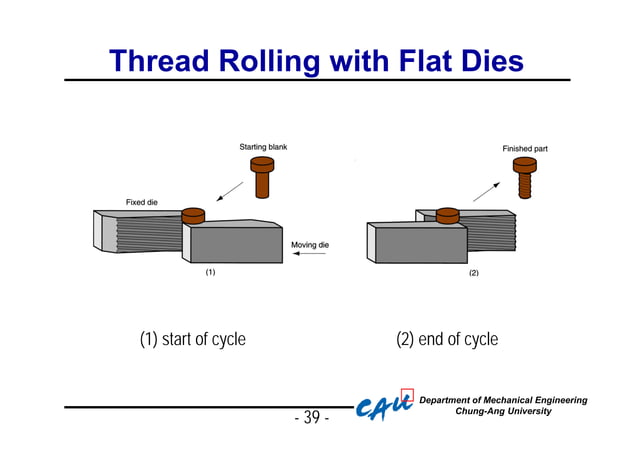 Thread Rolling with Flat Dies

Starting blank

Fixed die

Moving die

(1)

Finished part

(2)

(1) start of cycle

(2) end of cycle

- 39 -

CAU

Department of Mechanical Engineering
Chung-Ang University