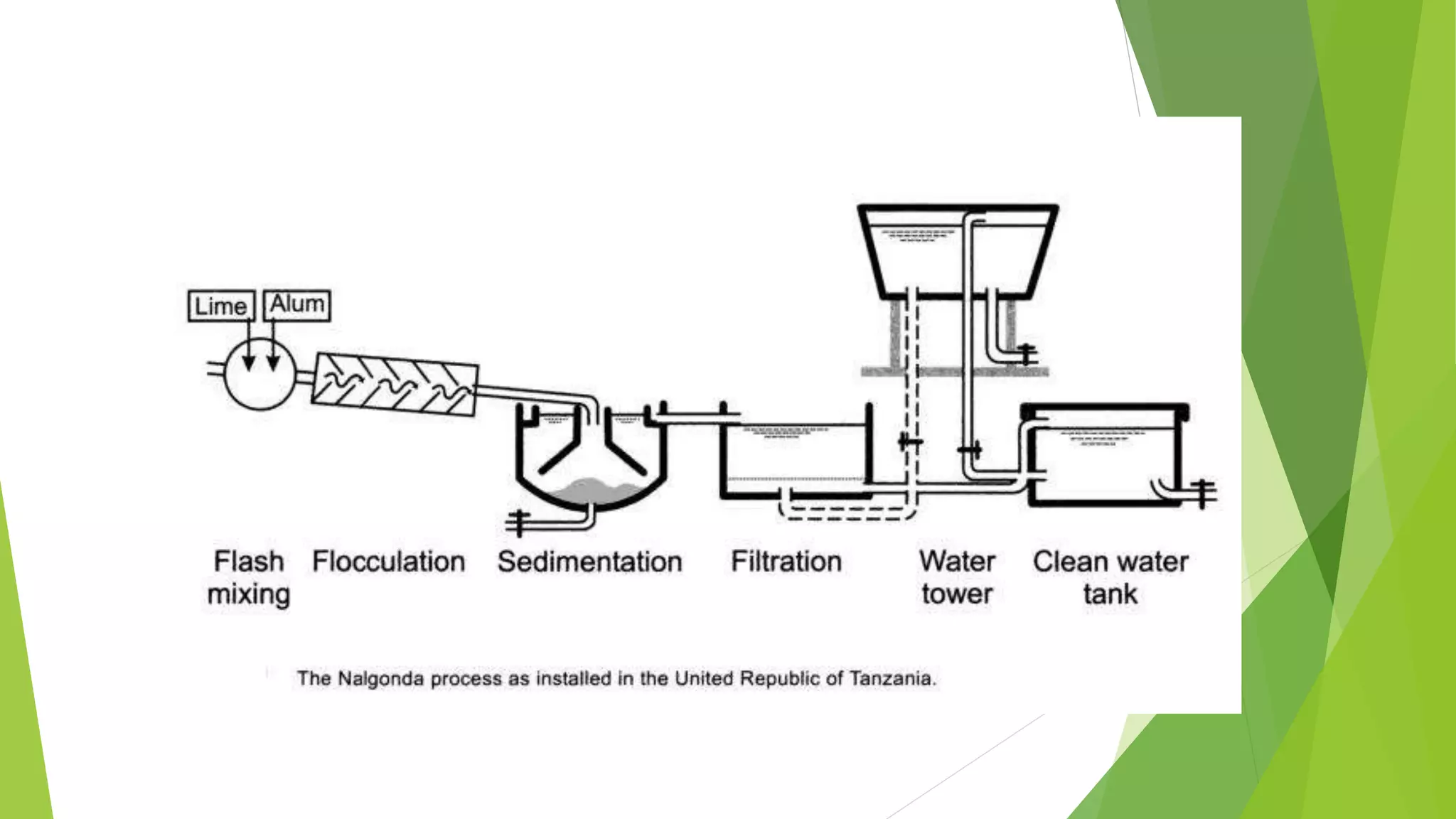 Lime Alum

Flash mixing Flocculation Sedimentation Filtration Water tower Clean water tank

The Nalgonda process as installed in the United Republic of Tanzania.