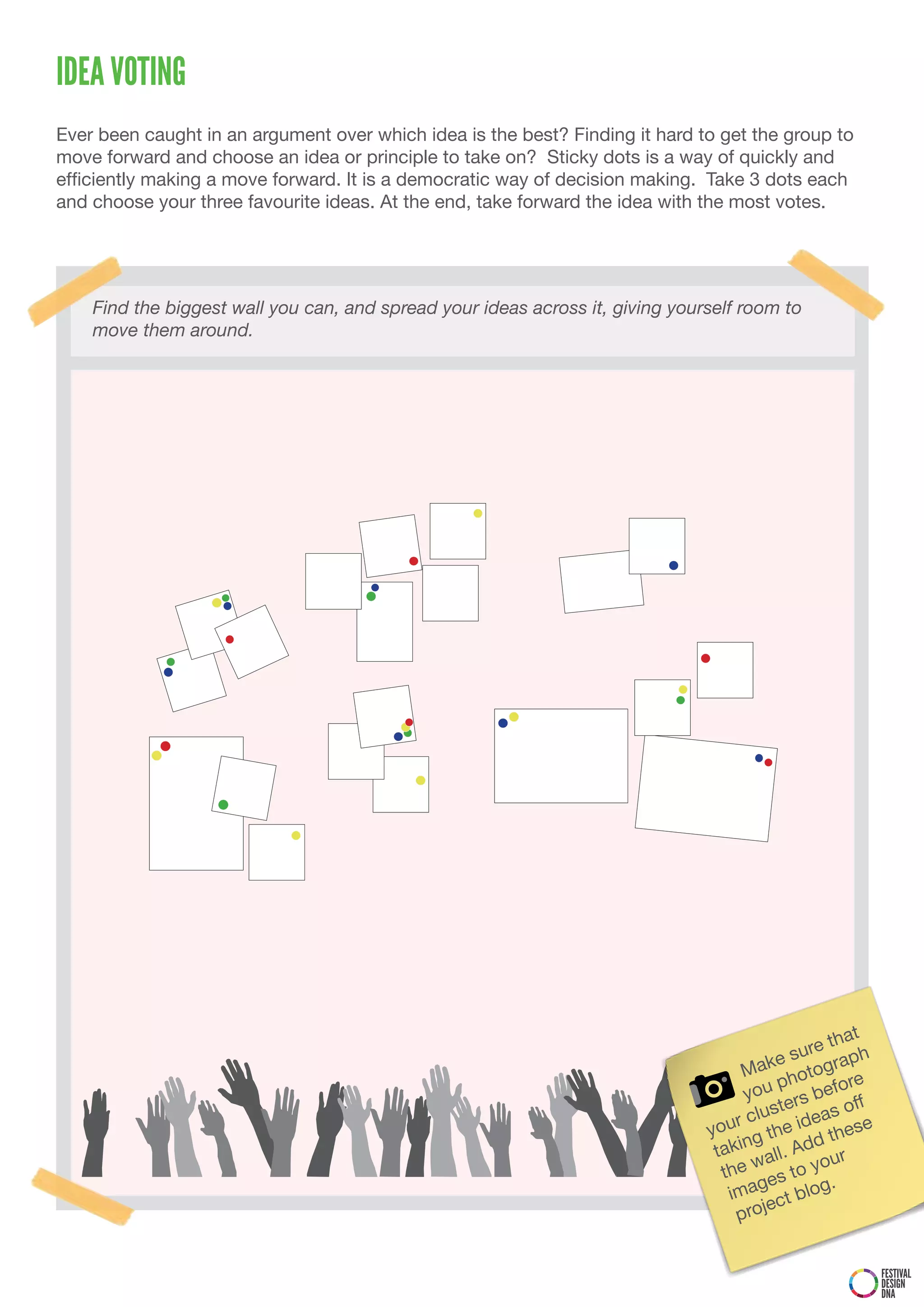 IDEA VOTING

Ever been caught in an argument over which idea is the best? Finding it hard to get the group to move forward and choose an idea or principle to take on? Sticky dots is a way of quickly and efficiently making a move forward. It is a democratic way of decision making. Take 3 dots each and choose your three favourite ideas. At the end, take forward the idea with the most votes.

Find the biggest wall you can, and spread your ideas across it, giving yourself room to move them around.

Make sure that you photograph your clusters before taking the ideas off the wall. Add these images to your project blog.

FESTIVAL DESIGN DNA