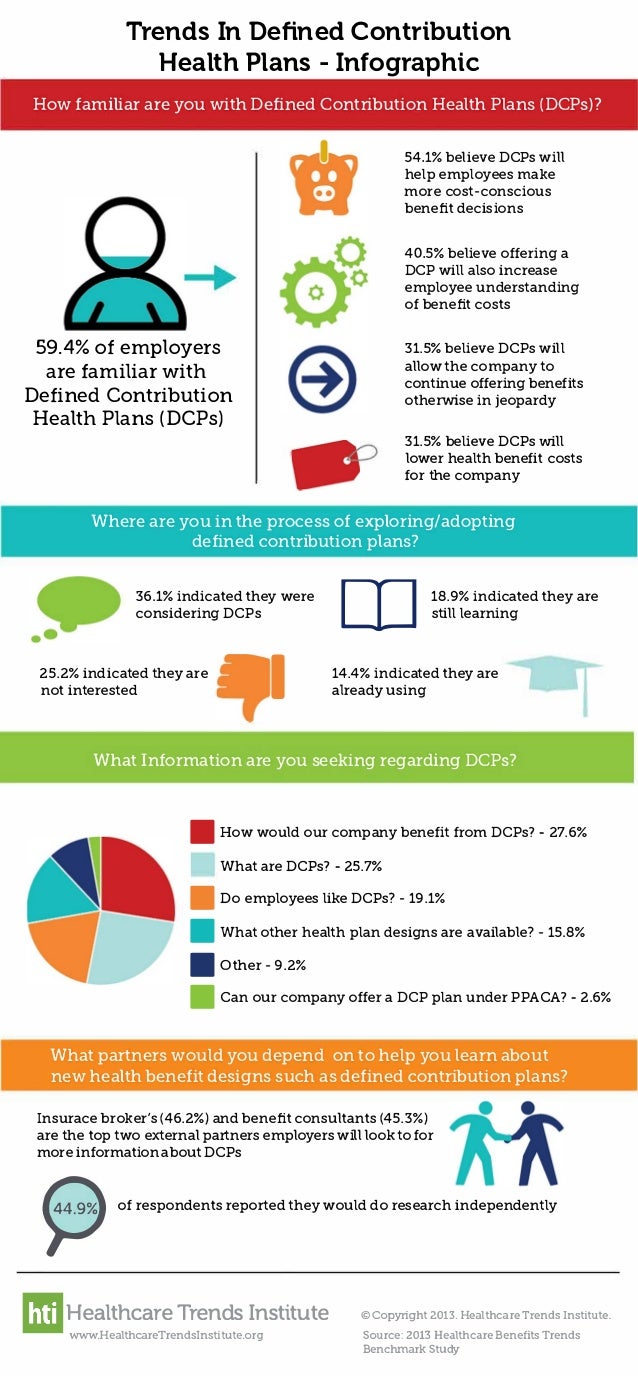 Trends In Defined Contribution Health Plans - Infographic

How familiar are you with Defined Contribution Health Plans (DCPs)?

59.4% of employers are familiar with Defined Contribution Health Plans (DCPs)

54.1% believe DCPs will help employees make more cost-conscious benefit decisions

40.5% believe offering a DCP will also increase employee understanding of benefit costs

31.5% believe DCPs will allow the company to continue offering benefits otherwise in jeopardy

31.5% believe DCPs will lower health benefit costs for the company

Where are you in the process of exploring/adopting defined contribution plans?

36.1% indicated they were considering DCPs

18.9% indicated they are still learning

25.2% indicated they are not interested

14.4% indicated they are already using

What Information are you seeking regarding DCPs?

How would our company benefit from DCPs? - 27.6%

What are DCPs? - 25.7%

Do employees like DCPs? - 19.1%

What other health plan designs are available? - 15.8%

Other - 9.2%

Can our company offer a DCP plan under PPACA? - 2.6%

What partners would you depend on to help you learn about new health benefit designs such as defined contribution plans?

Insurace broker's (46.2%) and benefit consultants (45.3%) are the top two external partners employers will look to for more information about DCPs

44.9% of respondents reported they would do research independently

hti Healthcare Trends Institute
www.HealthcareTrendsInstitute.org

© Copyright 2013. Healthcare Trends Institute.
Source: 2013 Healthcare Benefits Trends Benchmark Study