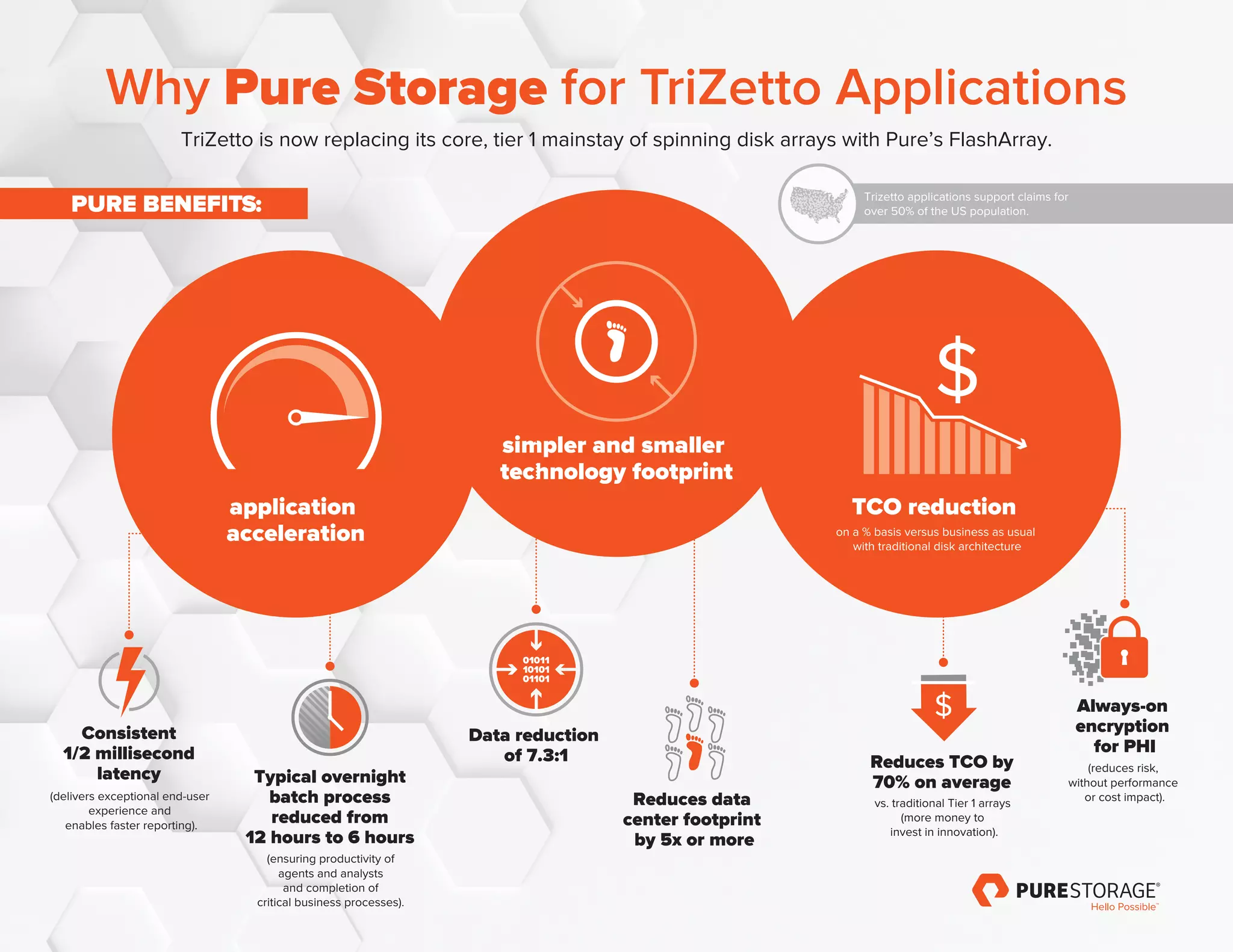 Why Pure Storage for TriZetto Applications

TriZetto is now replacing its core, tier 1 mainstay of spinning disk arrays with Pure's FlashArray.

PURE BENEFITS:

Trizetto applications support claims for over 50% of the US population.

application acceleration

simpler and smaller technology footprint

$

TCO reduction

on a % basis versus business as usual with traditional disk architecture

Consistent 1/2 millisecond latency

(delivers exceptional end-user experience and enables faster reporting).

Typical overnight batch process reduced from 12 hours to 6 hours

(ensuring productivity of agents and analysts and completion of critical business processes).

01011
10101
01101

Data reduction of 7.3:1

Reduces data center footprint by 5x or more

$

Reduces TCO by 70% on average

vs. traditional Tier 1 arrays (more money to invest in innovation).

Always-on encryption for PHI

(reduces risk, without performance or cost impact).

PURESTORAGE®
Hello Possible™