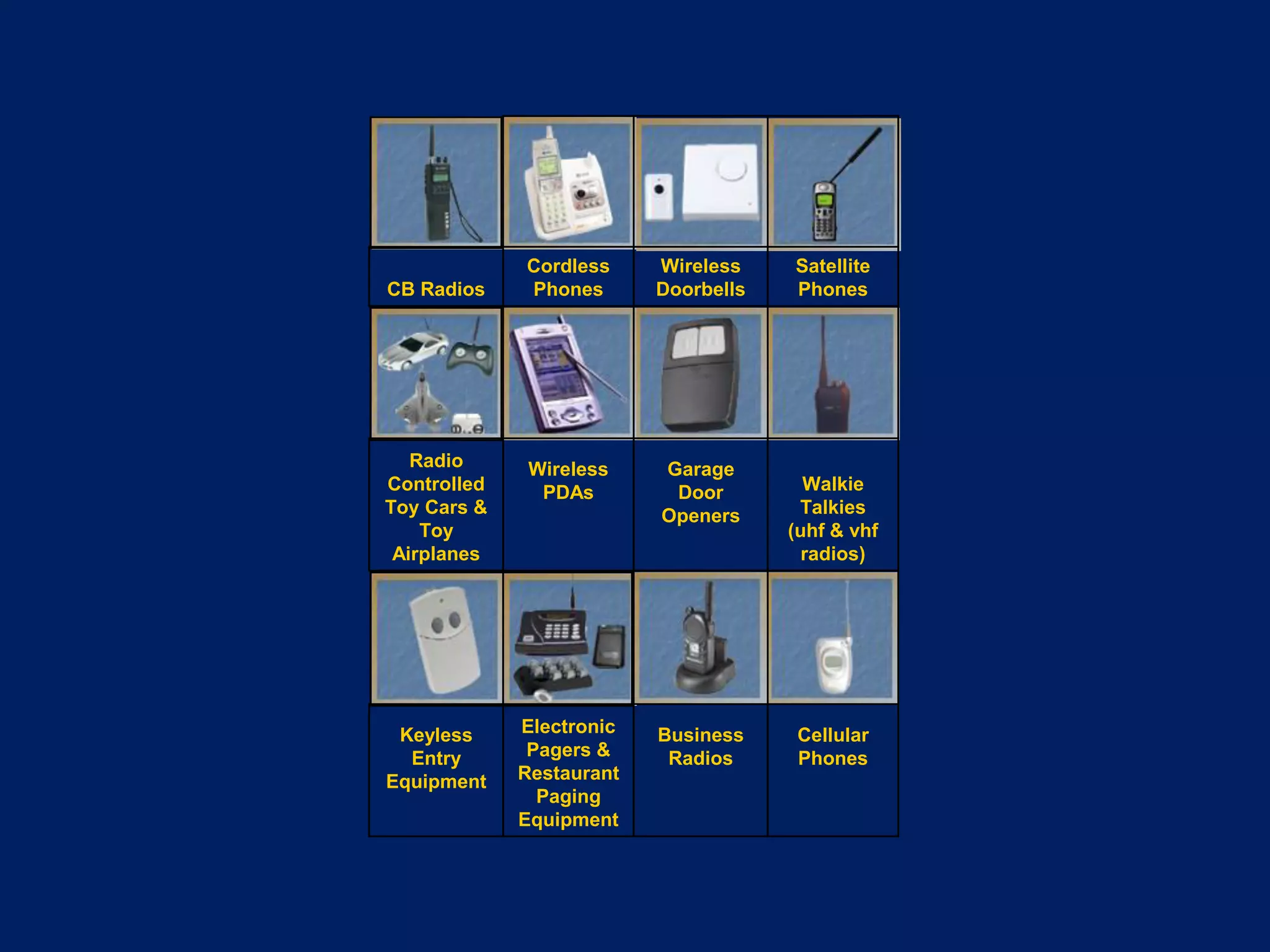 | CB Radios | Cordless Phones | Wireless Doorbells | Satellite Phones |
|---|---|---|---|
| Radio Controlled Toy Cars & Toy Airplanes | Wireless PDAs | Garage Door Openers | Walkie Talkies (uhf & vhf radios) |
| Keyless Entry Equipment | Electronic Pagers & Restaurant Paging Equipment | Business Radios | Cellular Phones |