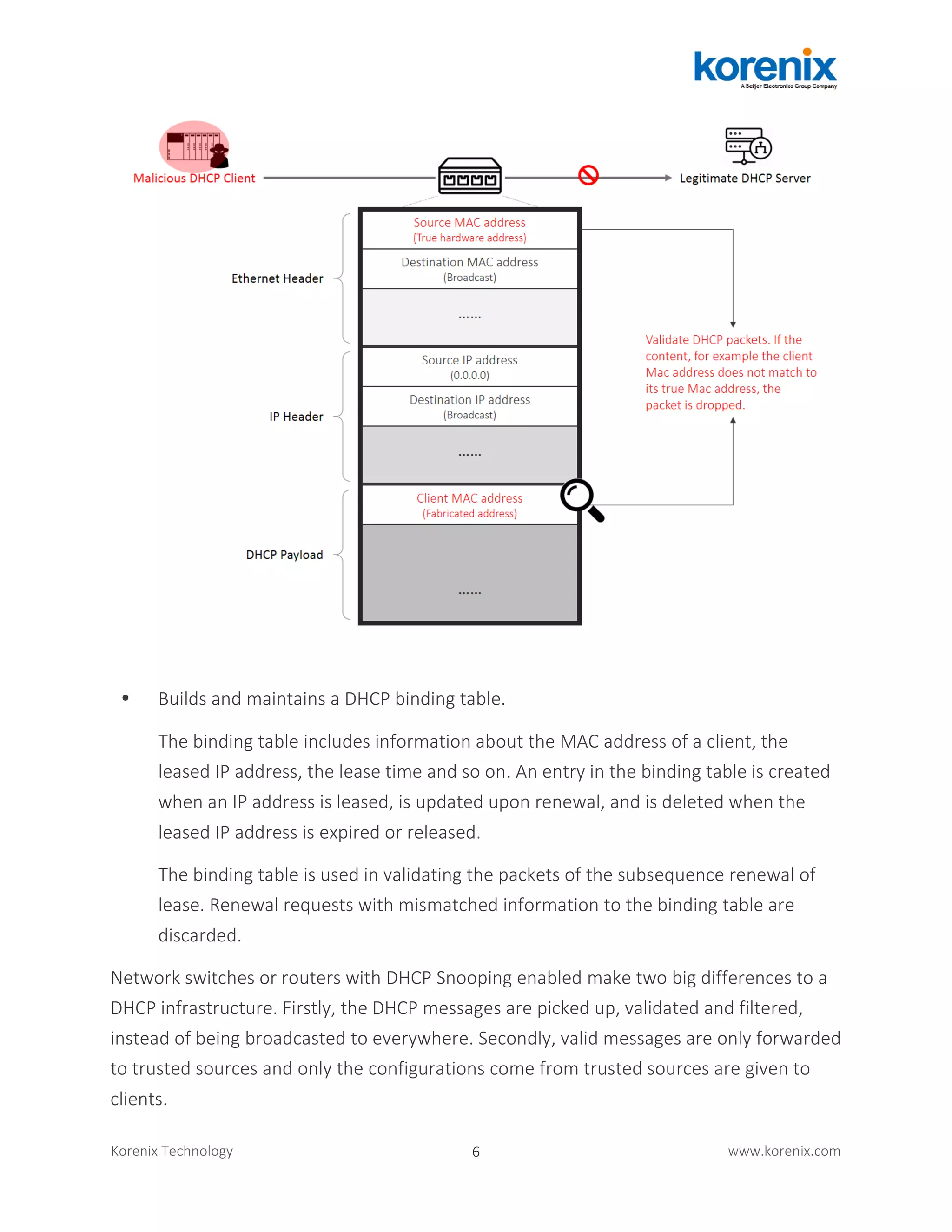 korenix
A Beijer Electronics Group Company

Malicious DHCP Client

Legitimate DHCP Server

Ethernet Header

Source MAC address
(True hardware address)

Destination MAC address
(Broadcast)

......

IP Header

Source IP address
(0.0.0.0)

Destination IP address
(Broadcast)

......

DHCP Payload

Client MAC address
(Fabricated address)

......

Validate DHCP packets. If the content, for example the client Mac address does not match to its true Mac address, the packet is dropped.

• Builds and maintains a DHCP binding table.

The binding table includes information about the MAC address of a client, the leased IP address, the lease time and so on. An entry in the binding table is created when an IP address is leased, is updated upon renewal, and is deleted when the leased IP address is expired or released.

The binding table is used in validating the packets of the subsequence renewal of lease. Renewal requests with mismatched information to the binding table are discarded.

Network switches or routers with DHCP Snooping enabled make two big differences to a DHCP infrastructure. Firstly, the DHCP messages are picked up, validated and filtered, instead of being broadcasted to everywhere. Secondly, valid messages are only forwarded to trusted sources and only the configurations come from trusted sources are given to clients.

Korenix Technology

6

www.korenix.com