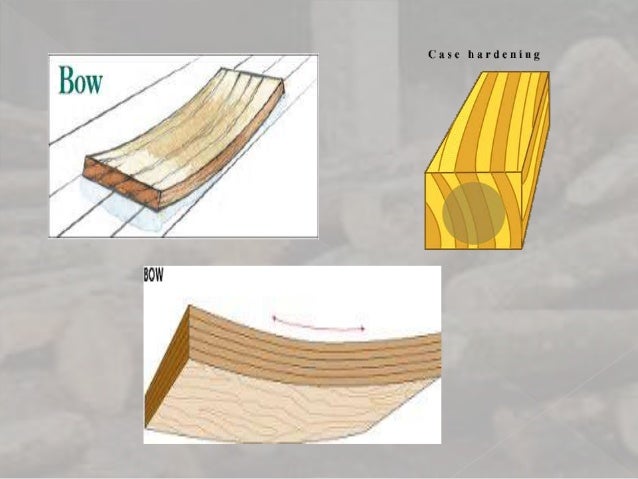 Bow

Case hardening

BOW