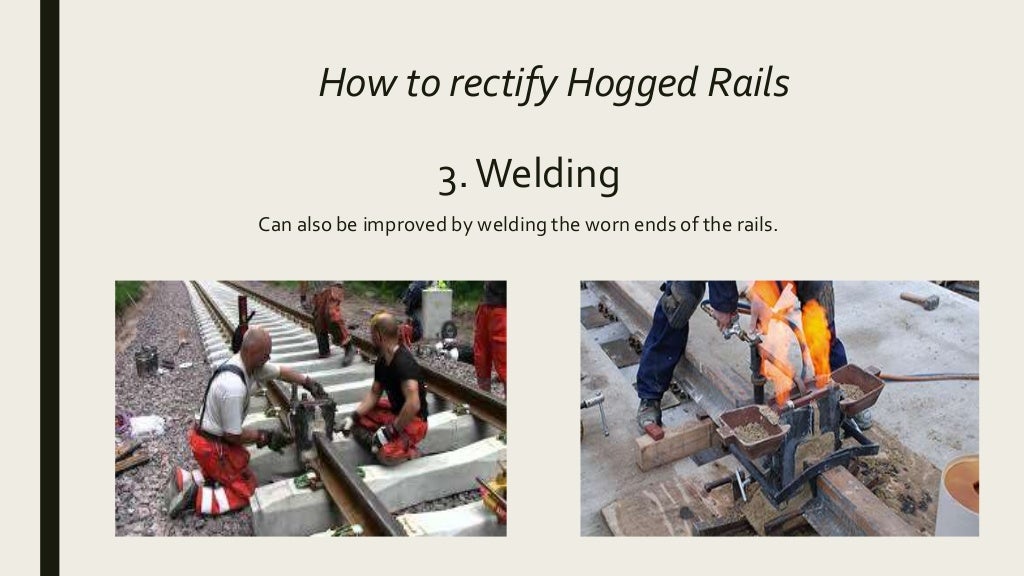 How to rectify Hogged Rails

3. Welding

Can also be improved by welding the worn ends of the rails.