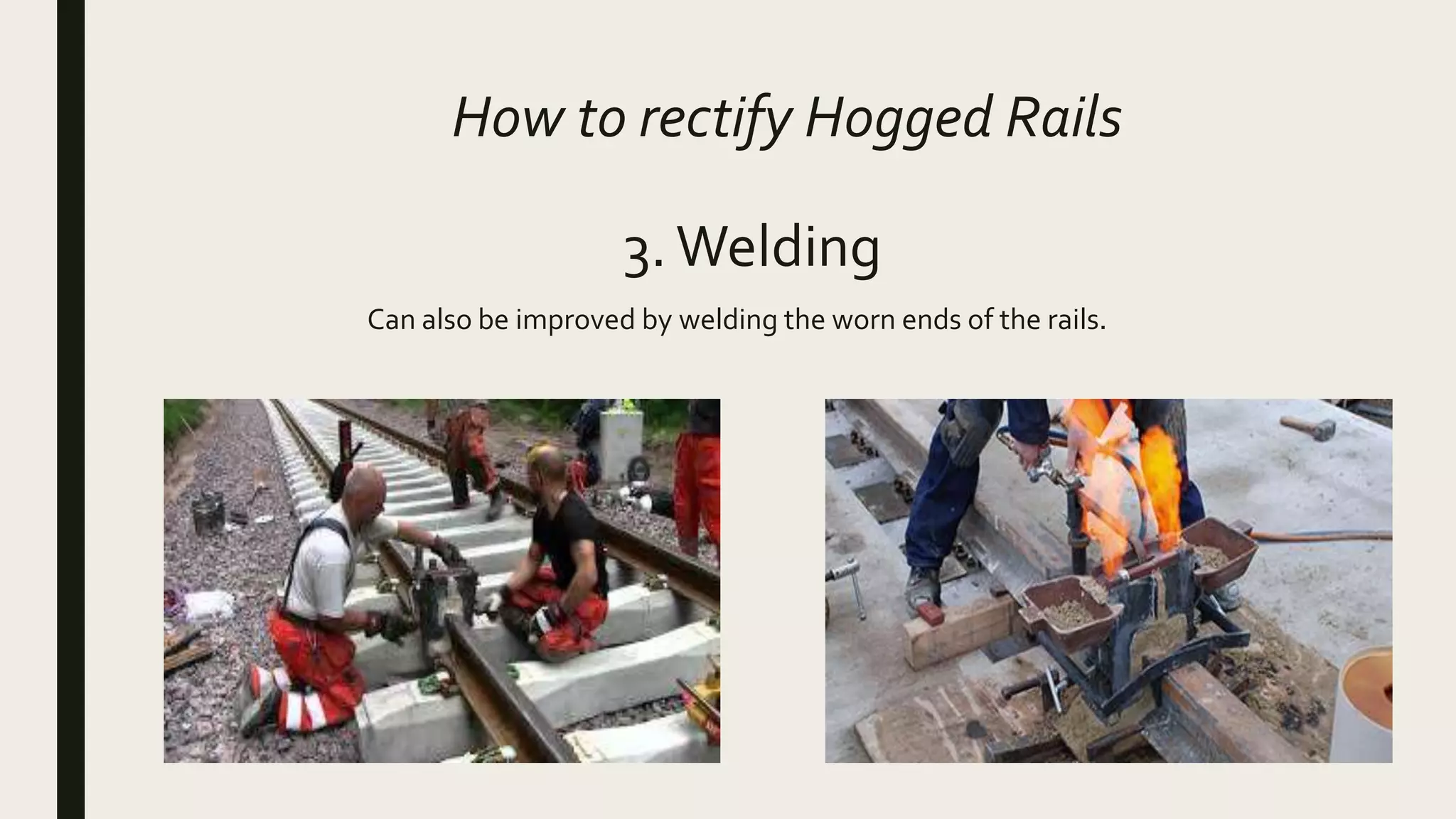 How to rectify Hogged Rails

3. Welding

Can also be improved by welding the worn ends of the rails.