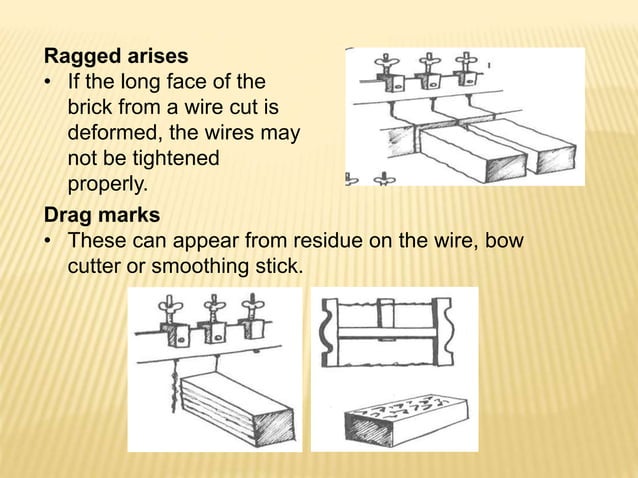 Ragged arises
• If the long face of the brick from a wire cut is deformed, the wires may not be tightened properly.

Drag marks
• These can appear from residue on the wire, bow cutter or smoothing stick.