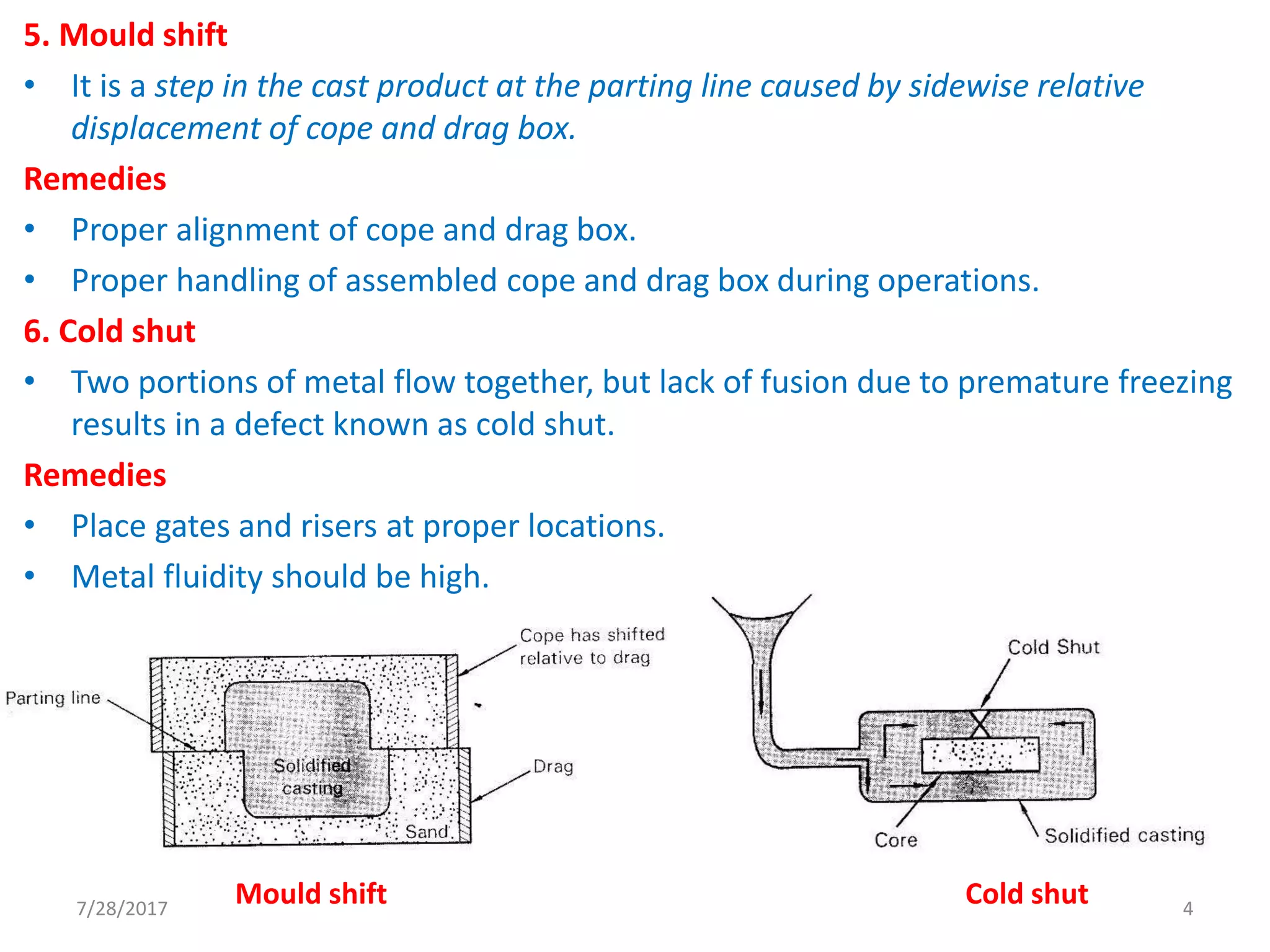 5. Mould shift

• It is a step in the cast product at the parting line caused by sidewise relative displacement of cope and drag box.

Remedies

• Proper alignment of cope and drag box.

• Proper handling of assembled cope and drag box during operations.

6. Cold shut

• Two portions of metal flow together, but lack of fusion due to premature freezing results in a defect known as cold shut.

Remedies

• Place gates and risers at proper locations.

• Metal fluidity should be high.

Cope has shifted relative to drag

Parting line

Solidified casting

Drag

Sand

Cold Shut

Core

Solidified casting

Mould shift

Cold shut

7/28/2017

4