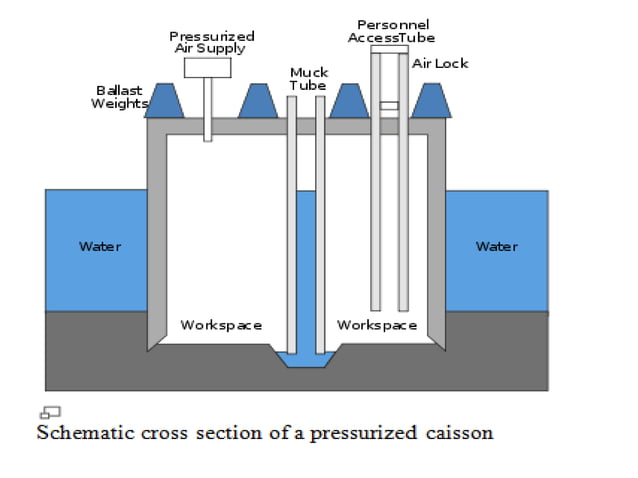 Pressurized Air Supply

Personnel AccessTube

Air Lock

Muck Tube

Ballast Weights

Water

Water

Workspace

Workspace

Schematic cross section of a pressurized caisson