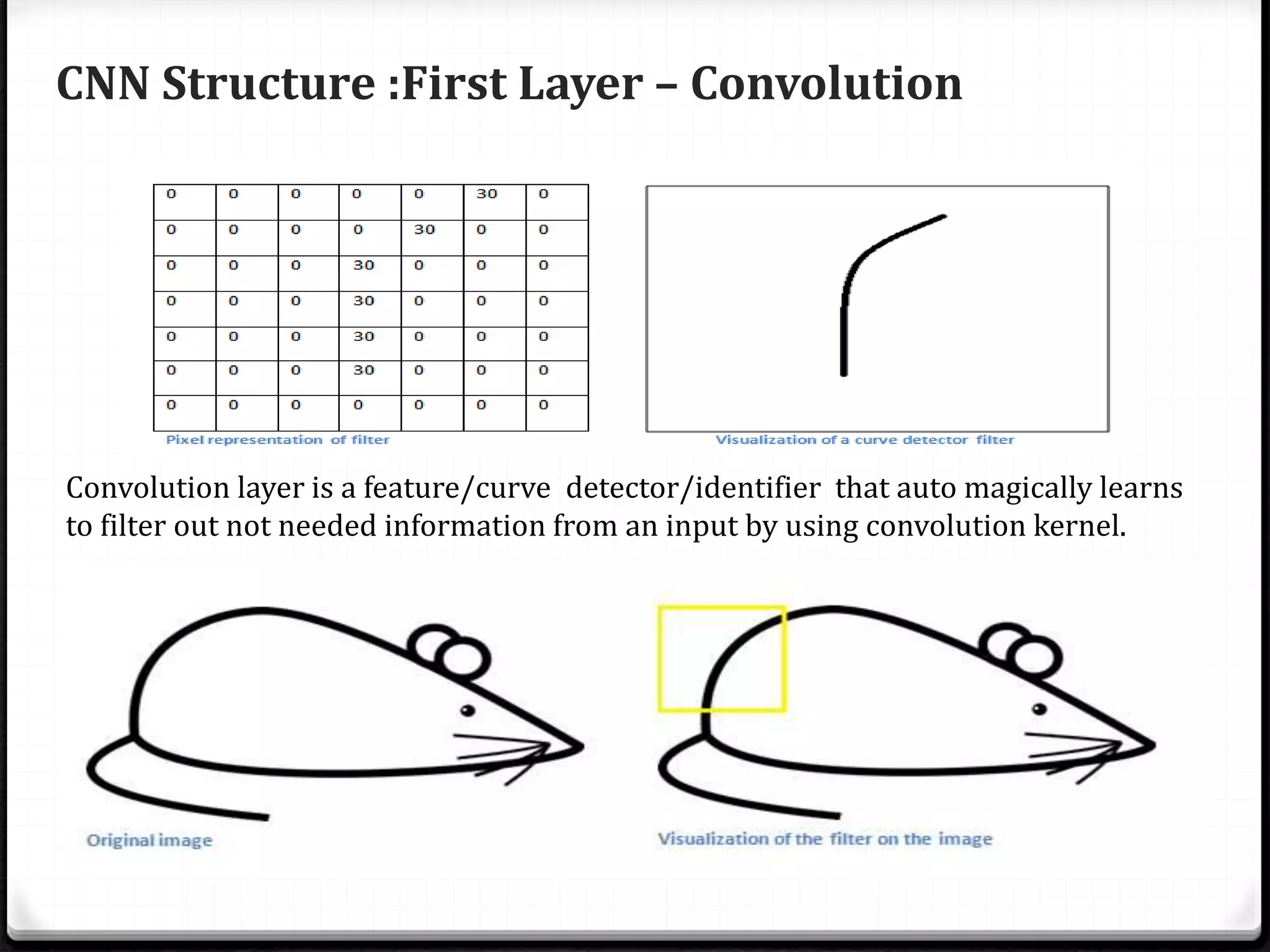 CNN Structure :First Layer – Convolution

| 0 | 0 | 0 | 0 | 0 | 30 | 0 |
|---|---|---|---|---|---|---|
| 0 | 0 | 0 | 0 | 30 | 0 | 0 |
| 0 | 0 | 0 | 30 | 0 | 0 | 0 |
| 0 | 0 | 0 | 30 | 0 | 0 | 0 |
| 0 | 0 | 0 | 30 | 0 | 0 | 0 |
| 0 | 0 | 0 | 30 | 0 | 0 | 0 |
| 0 | 0 | 0 | 0 | 0 | 0 | 0 |

Pixel representation of filter

Visualization of a curve detector filter

Convolution layer is a feature/curve detector/identifier that auto magically learns to filter out not needed information from an input by using convolution kernel.

Original image

Visualization of the filter on the image