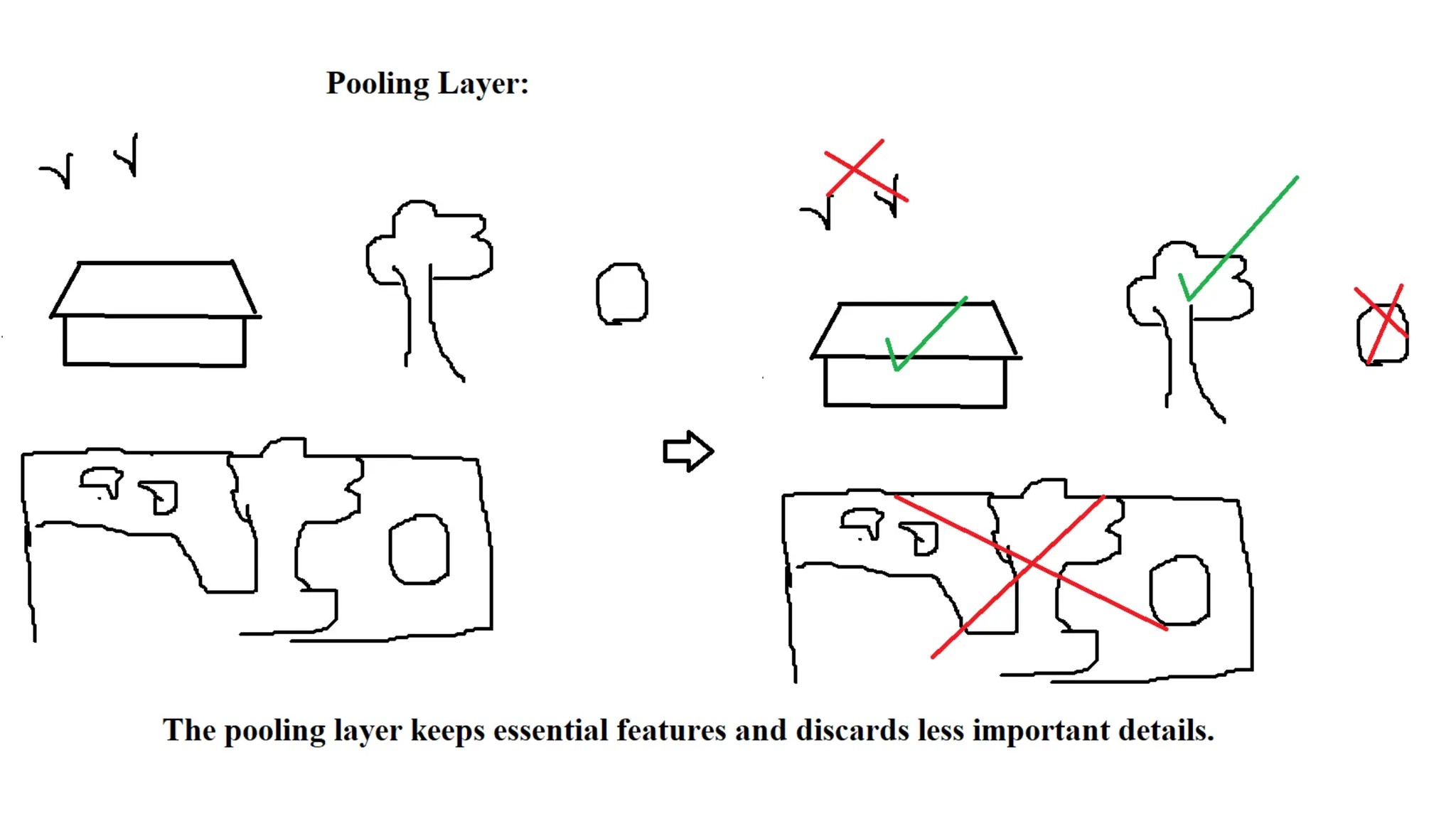 Pooling Layer:

The pooling layer keeps essential features and discards less important details.