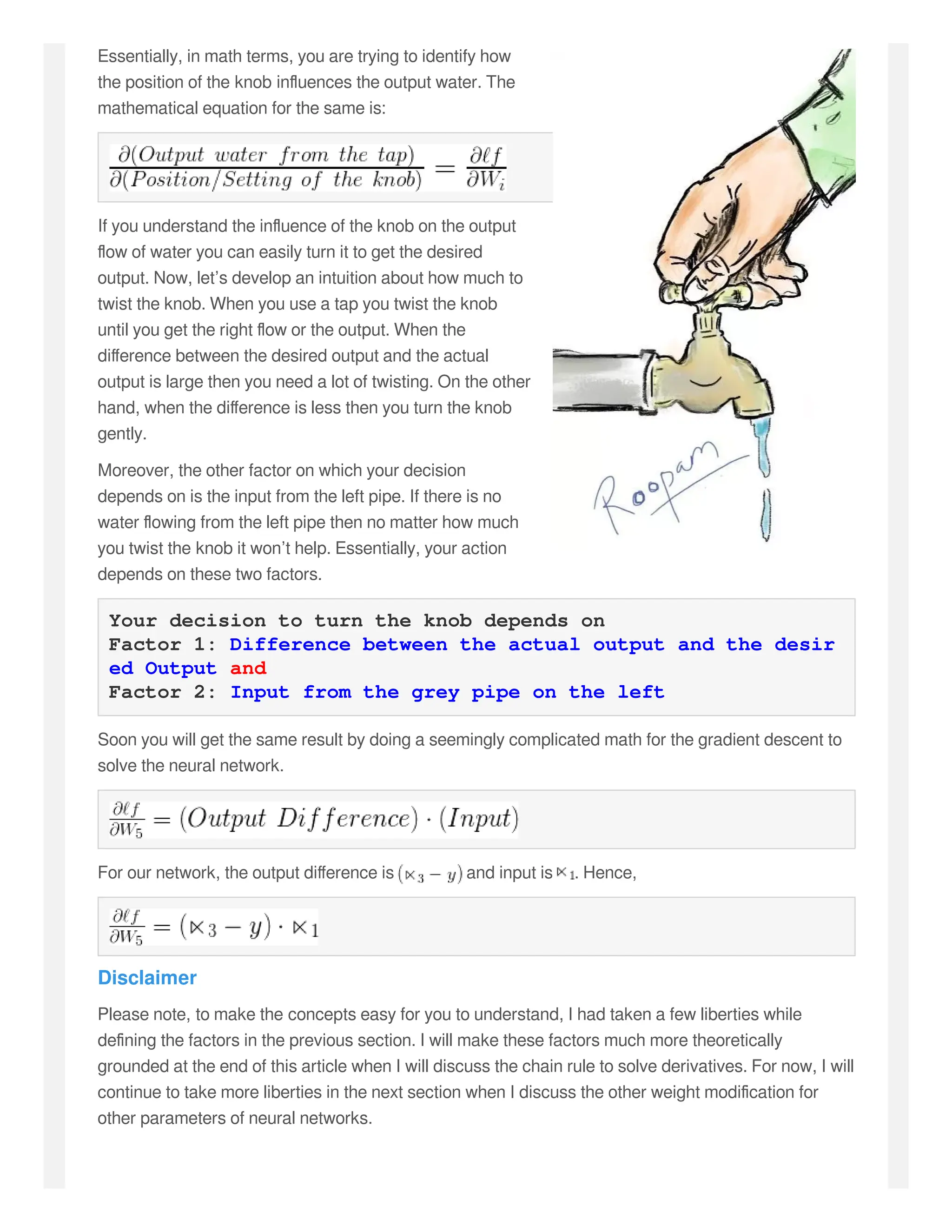 Essentially, in math terms, you are trying to identify how the position of the knob influences the output water. The mathematical equation for the same is:

$\frac{\partial(Output\ water\ from\ the\ tap)}{\partial(Position/Setting\ of\ the\ knob)} = \frac{\partial \ell f}{\partial W_i}$

If you understand the influence of the knob on the output flow of water you can easily turn it to get the desired output. Now, let's develop an intuition about how much to twist the knob. When you use a tap you twist the knob until you get the right flow or the output. When the difference between the desired output and the actual output is large then you need a lot of twisting. On the other hand, when the difference is less then you turn the knob gently.

Moreover, the other factor on which your decision depends on is the input from the left pipe. If there is no water flowing from the left pipe then no matter how much you twist the knob it won't help. Essentially, your action depends on these two factors.

Roopam

Your decision to turn the knob depends on
Factor 1: Difference between the actual output and the desired Output and
Factor 2: Input from the grey pipe on the left

Soon you will get the same result by doing a seemingly complicated math for the gradient descent to solve the neural network.

$\frac{\partial \ell f}{\partial W_5} = (Output\ Difference) \cdot (Input)$

For our network, the output difference is $(\ltimes_3 - y)$ and input is $\ltimes_1$. Hence,

$\frac{\partial \ell f}{\partial W_5} = (\ltimes_3 - y) \cdot \ltimes_1$

Disclaimer

Please note, to make the concepts easy for you to understand, I had taken a few liberties while defining the factors in the previous section. I will make these factors much more theoretically grounded at the end of this article when I will discuss the chain rule to solve derivatives. For now, I will continue to take more liberties in the next section when I discuss the other weight modification for other parameters of neural networks.