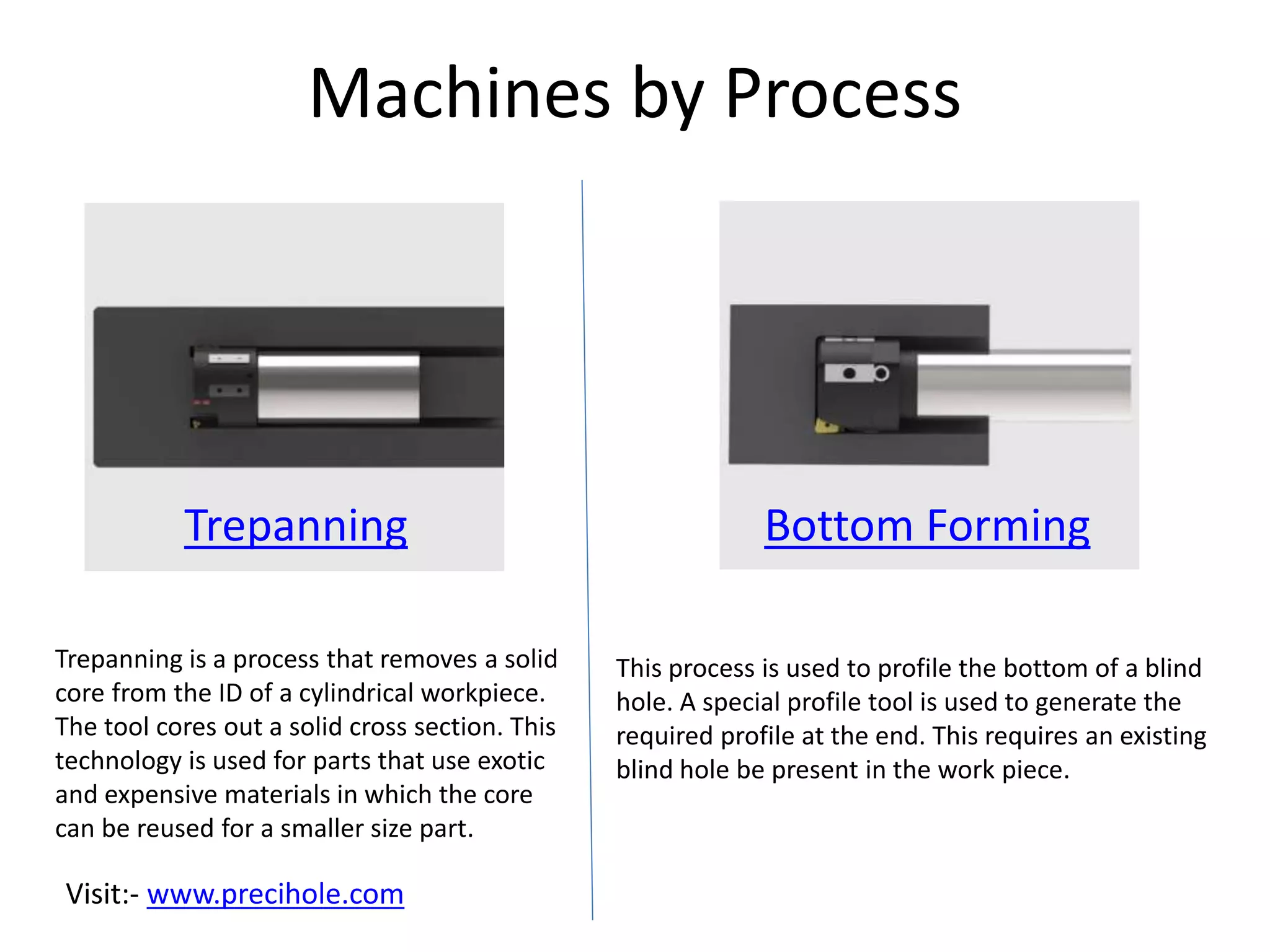 Machines by Process

Trepanning

Trepanning is a process that removes a solid core from the ID of a cylindrical workpiece. The tool cores out a solid cross section. This technology is used for parts that use exotic and expensive materials in which the core can be reused for a smaller size part.

Visit:- www.precihole.com

Bottom Forming

This process is used to profile the bottom of a blind hole. A special profile tool is used to generate the required profile at the end. This requires an existing blind hole be present in the work piece.