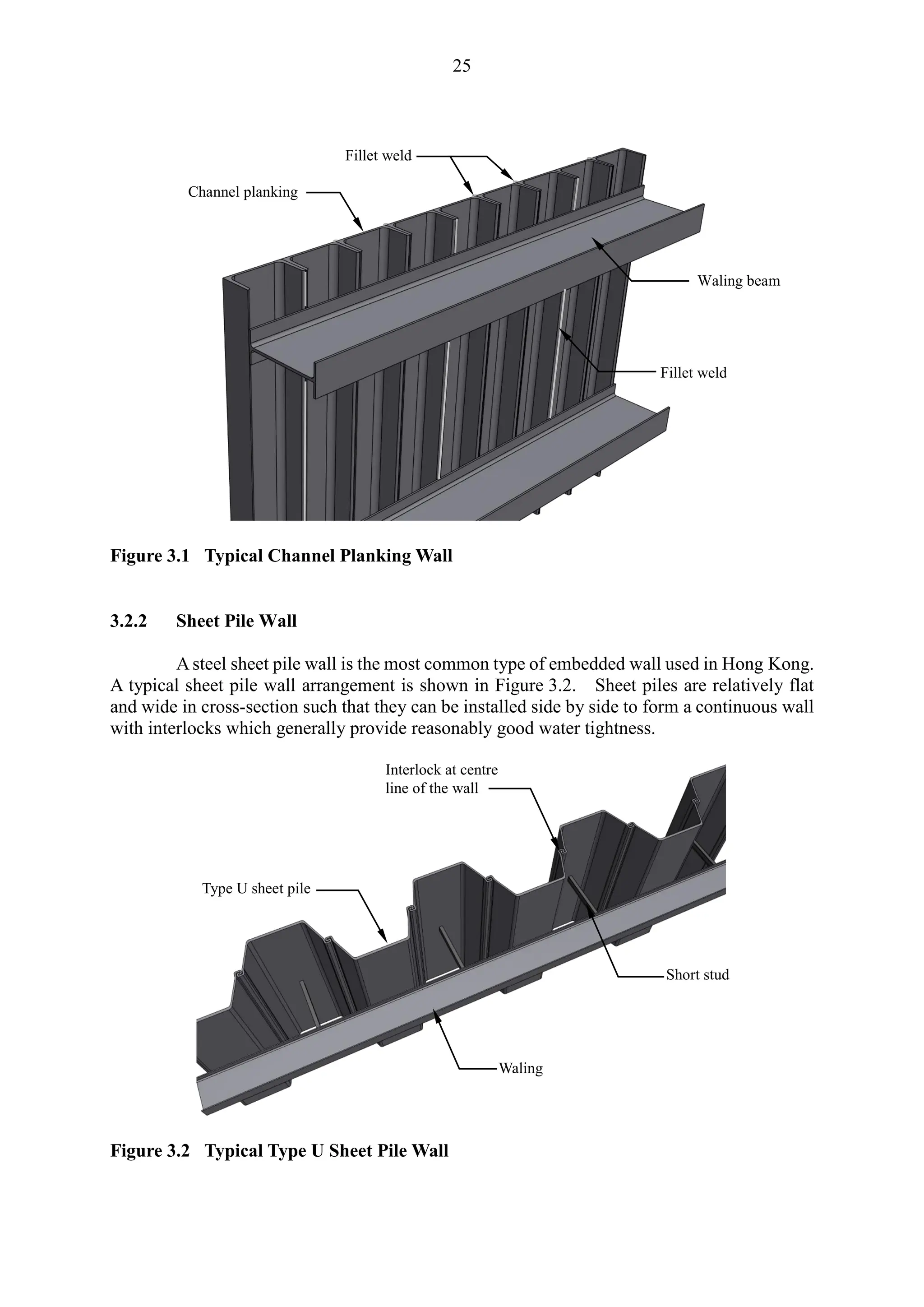 25

Fillet weld

Channel planking

Waling beam

Fillet weld

Figure 3.1 Typical Channel Planking Wall

3.2.2 Sheet Pile Wall

A steel sheet pile wall is the most common type of embedded wall used in Hong Kong. A typical sheet pile wall arrangement is shown in Figure 3.2. Sheet piles are relatively flat and wide in cross-section such that they can be installed side by side to form a continuous wall with interlocks which generally provide reasonably good water tightness.

Interlock at centre line of the wall

Type U sheet pile

Short stud

Waling

Figure 3.2 Typical Type U Sheet Pile Wall