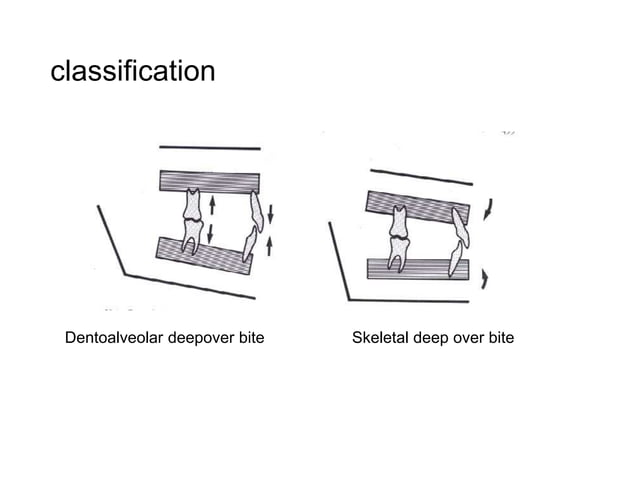 classification

Dentoalveolar deepover bite

Skeletal deep over bite