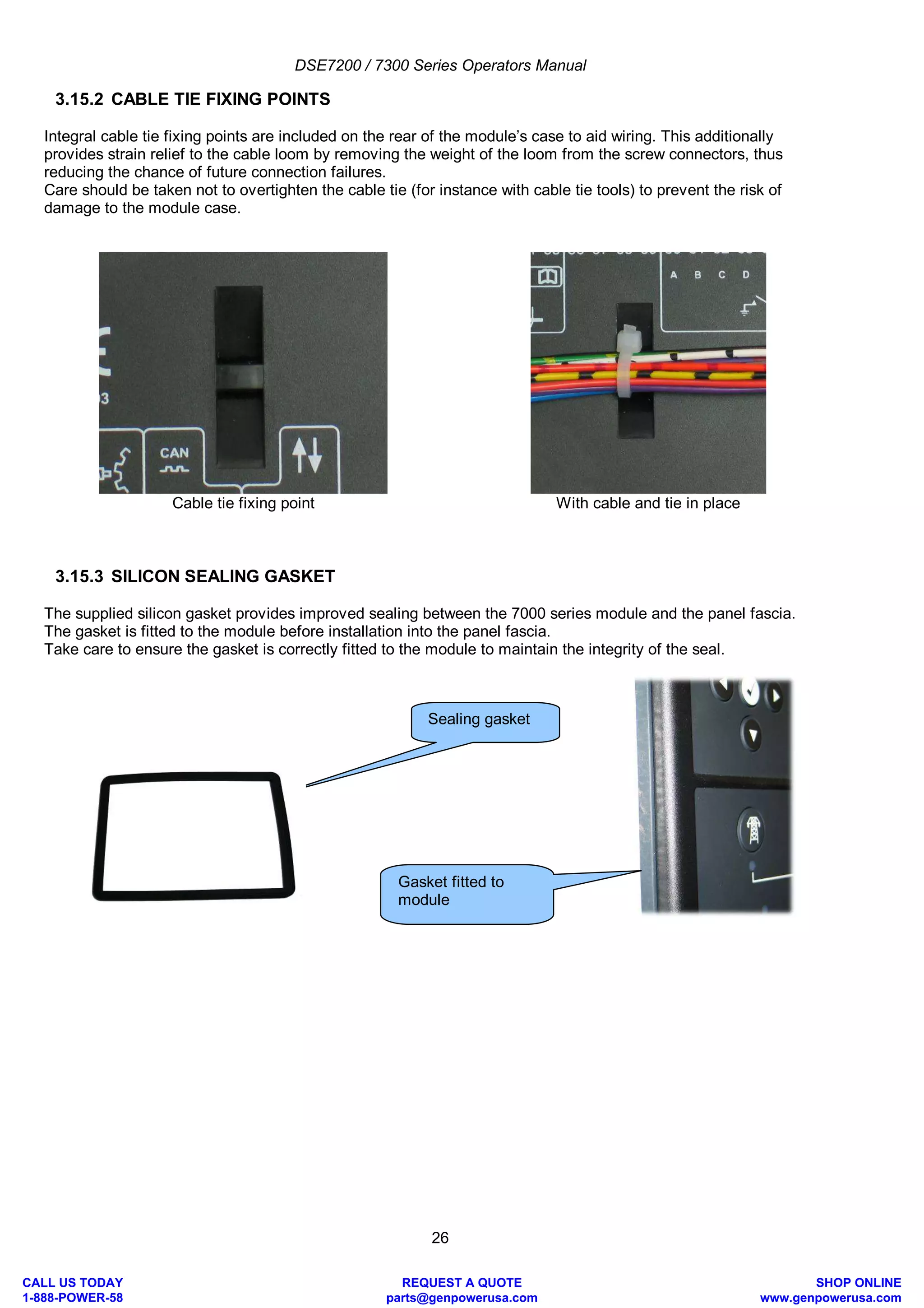 DSE7200 / 7300 Series Operators Manual

3.15.2 CABLE TIE FIXING POINTS

Integral cable tie fixing points are included on the rear of the module's case to aid wiring. This additionally provides strain relief to the cable loom by removing the weight of the loom from the screw connectors, thus reducing the chance of future connection failures.
Care should be taken not to overtighten the cable tie (for instance with cable tie tools) to prevent the risk of damage to the module case.

3

CAN

Cable tie fixing point

A B C D

With cable and tie in place

3.15.3 SILICON SEALING GASKET

The supplied silicon gasket provides improved sealing between the 7000 series module and the panel fascia.
The gasket is fitted to the module before installation into the panel fascia.
Take care to ensure the gasket is correctly fitted to the module to maintain the integrity of the seal.

Sealing gasket

Gasket fitted to module

26

CALL US TODAY
1-888-POWER-58

REQUEST A QUOTE
parts@genpowerusa.com

SHOP ONLINE
www.genpowerusa.com