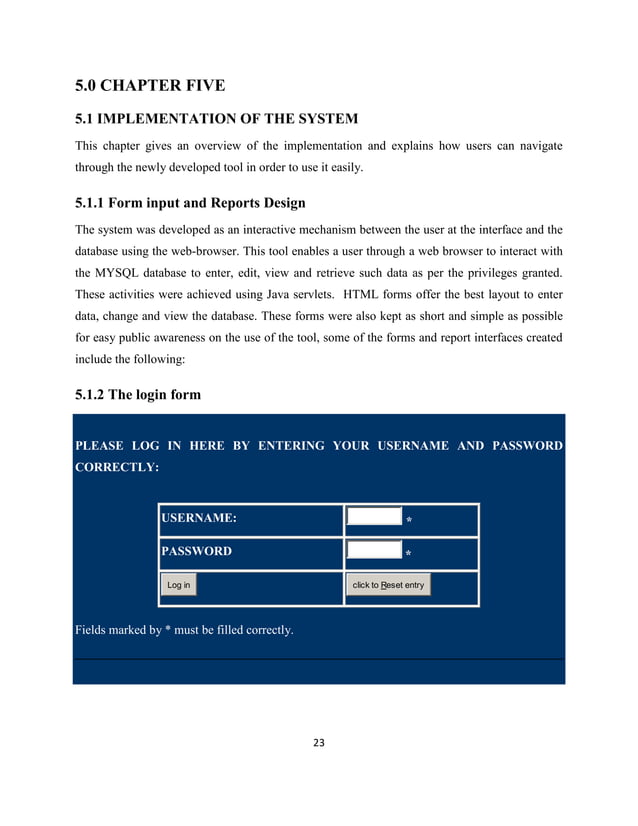 5.0 CHAPTER FIVE

5.1 IMPLEMENTATION OF THE SYSTEM

This chapter gives an overview of the implementation and explains how users can navigate through the newly developed tool in order to use it easily.

5.1.1 Form input and Reports Design

The system was developed as an interactive mechanism between the user at the interface and the database using the web-browser. This tool enables a user through a web browser to interact with the MYSQL database to enter, edit, view and retrieve such data as per the privileges granted. These activities were achieved using Java servlets. HTML forms offer the best layout to enter data, change and view the database. These forms were also kept as short and simple as possible for easy public awareness on the use of the tool, some of the forms and report interfaces created include the following:

5.1.2 The login form

PLEASE LOG IN HERE BY ENTERING YOUR USERNAME AND PASSWORD CORRECTLY:

| USERNAME: | * |
|---|---|
| PASSWORD | * |
| Log in | click to Reset entry |

Fields marked by * must be filled correctly.

23