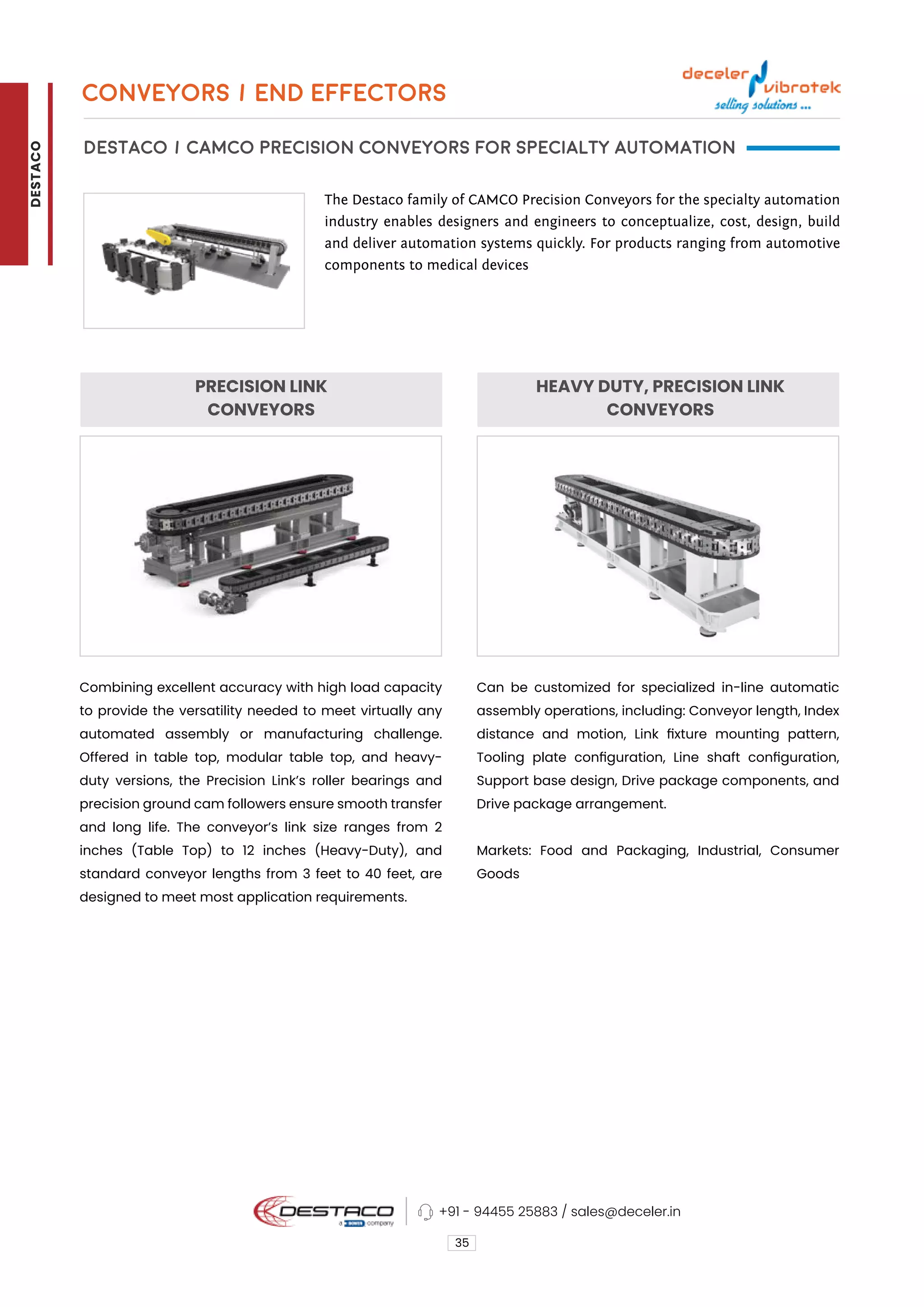 DESTACO

CONVEYORS I END EFFECTORS

deceler vibrotek
selling solutions ...

DESTACO I CAMCO PRECISION CONVEYORS FOR SPECIALTY AUTOMATION

The Destaco family of CAMCO Precision Conveyors for the specialty automation industry enables designers and engineers to conceptualize, cost, design, build and deliver automation systems quickly. For products ranging from automotive components to medical devices

PRECISION LINK CONVEYORS

Combining excellent accuracy with high load capacity to provide the versatility needed to meet virtually any automated assembly or manufacturing challenge. Offered in table top, modular table top, and heavy-duty versions, the Precision Link's roller bearings and precision ground cam followers ensure smooth transfer and long life. The conveyor's link size ranges from 2 inches (Table Top) to 12 inches (Heavy-Duty), and standard conveyor lengths from 3 feet to 40 feet, are designed to meet most application requirements.

HEAVY DUTY, PRECISION LINK CONVEYORS

Can be customized for specialized in-line automatic assembly operations, including: Conveyor length, Index distance and motion, Link fixture mounting pattern, Tooling plate configuration, Line shaft configuration, Support base design, Drive package components, and Drive package arrangement.

Markets: Food and Packaging, Industrial, Consumer Goods

DESTACO a DOVER company

+91 - 94455 25883 / sales@deceler.in

35