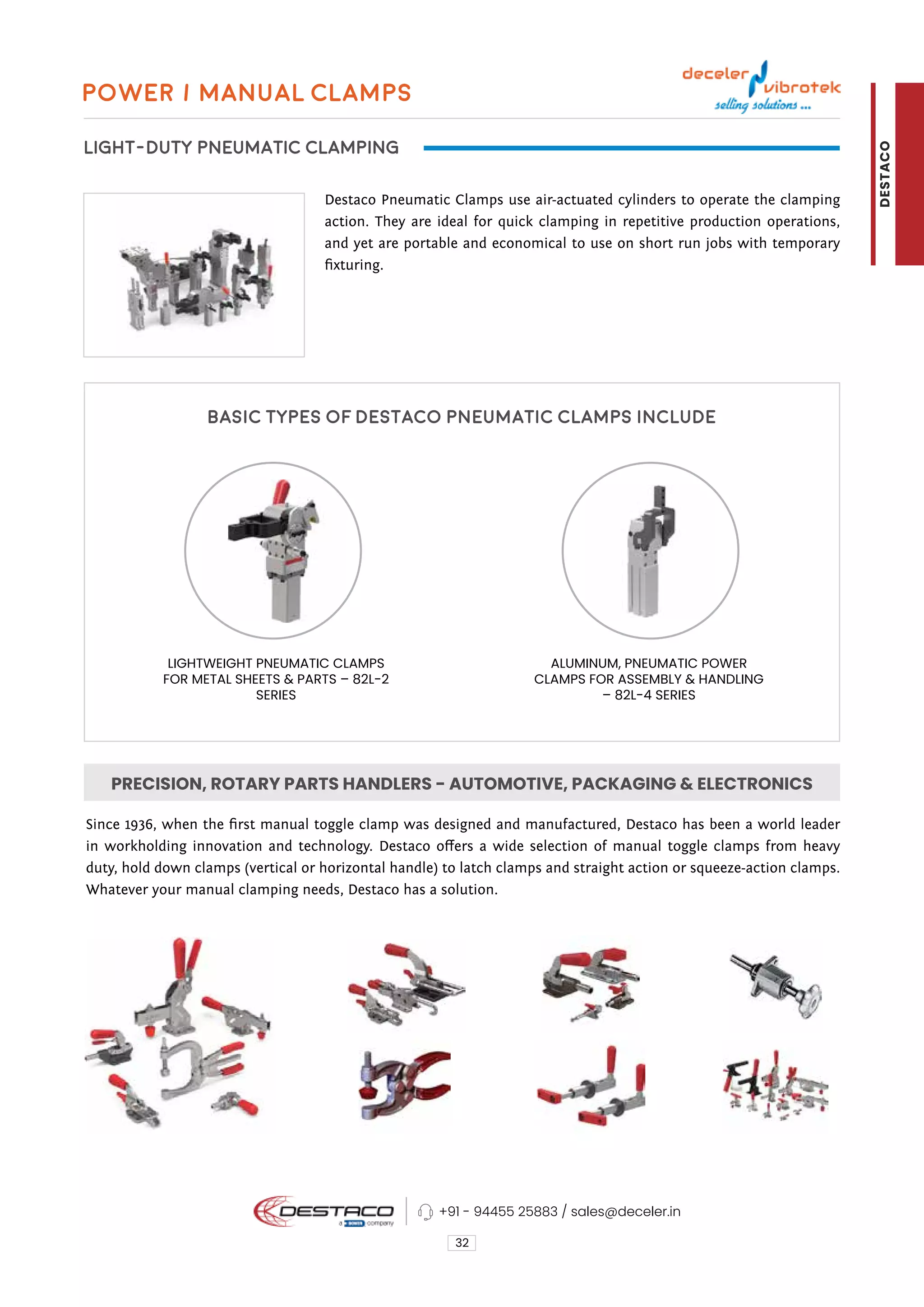 POWER I MANUAL CLAMPS

deceler vibrotek
selling solutions ...

DESTACO

LIGHT-DUTY PNEUMATIC CLAMPING

Destaco Pneumatic Clamps use air-actuated cylinders to operate the clamping action. They are ideal for quick clamping in repetitive production operations, and yet are portable and economical to use on short run jobs with temporary fixturing.

BASIC TYPES OF DESTACO PNEUMATIC CLAMPS INCLUDE

LIGHTWEIGHT PNEUMATIC CLAMPS FOR METAL SHEETS & PARTS – 82L-2 SERIES

ALUMINUM, PNEUMATIC POWER CLAMPS FOR ASSEMBLY & HANDLING – 82L-4 SERIES

PRECISION, ROTARY PARTS HANDLERS - AUTOMOTIVE, PACKAGING & ELECTRONICS

Since 1936, when the first manual toggle clamp was designed and manufactured, Destaco has been a world leader in workholding innovation and technology. Destaco offers a wide selection of manual toggle clamps from heavy duty, hold down clamps (vertical or horizontal handle) to latch clamps and straight action or squeeze-action clamps. Whatever your manual clamping needs, Destaco has a solution.

DESTACO
a DOVER company

+91 - 94455 25883 / sales@deceler.in

32